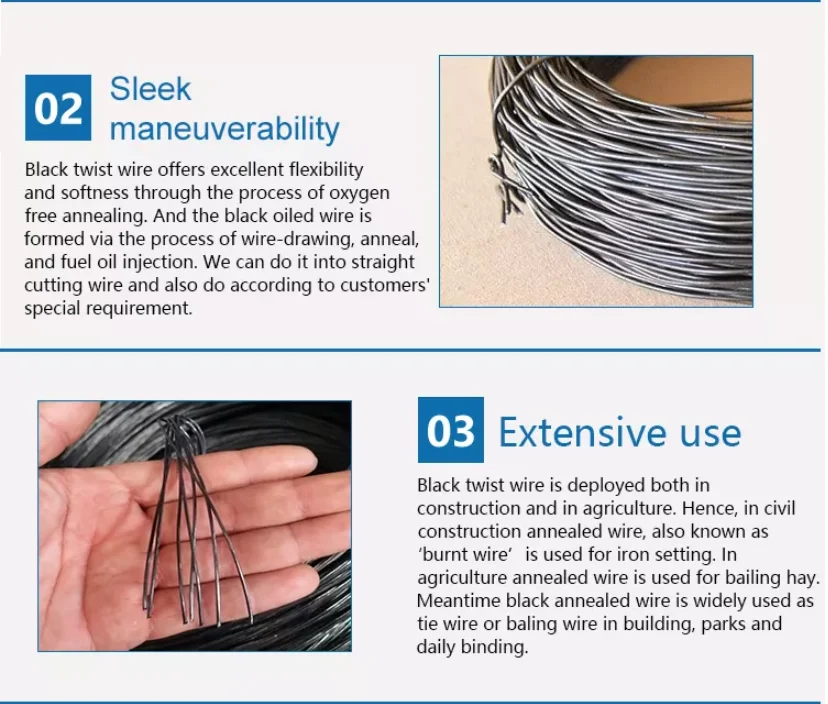 02 Sleek maneuverability

Black twist wire offers excellent flexibility and softness through the process of oxygen free annealing. And the black oiled wire is formed via the process of wire-drawing, anneal, and fuel oil injection. We can do it into straight cutting wire and also do according to customers' special requirement.

03 Extensive use

Black twist wire is deployed both in construction and in agriculture. Hence, in civil construction annealed wire, also known as ‘burnt wire’ is used for iron setting. In agriculture annealed wire is used for bailing hay. Meantime black annealed wire is widely used as tie wire or baling wire in building, parks and daily binding.