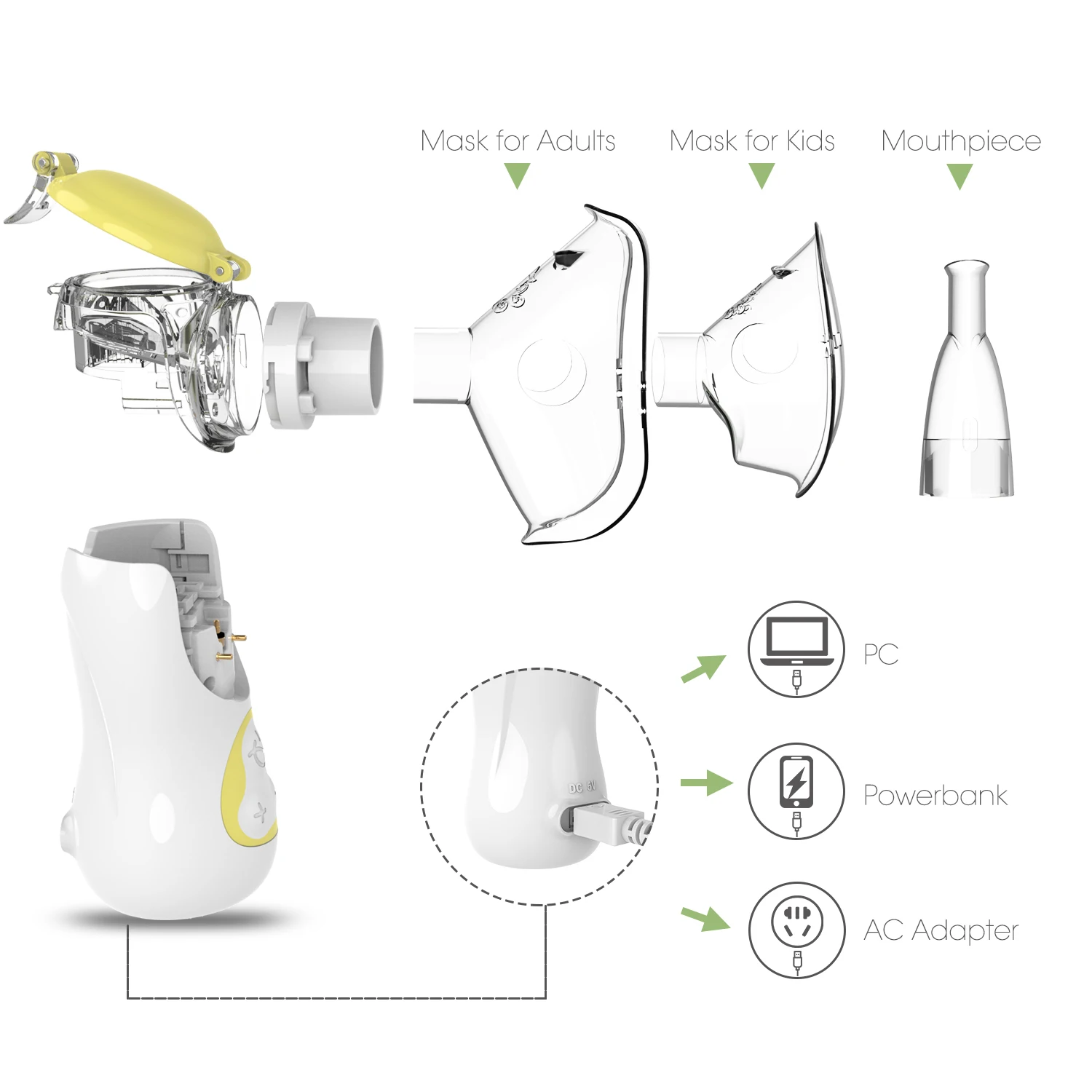 Mask for Adults

Mask for Kids

Mouthpiece

DC 5V

PC

Powerbank

AC Adapter