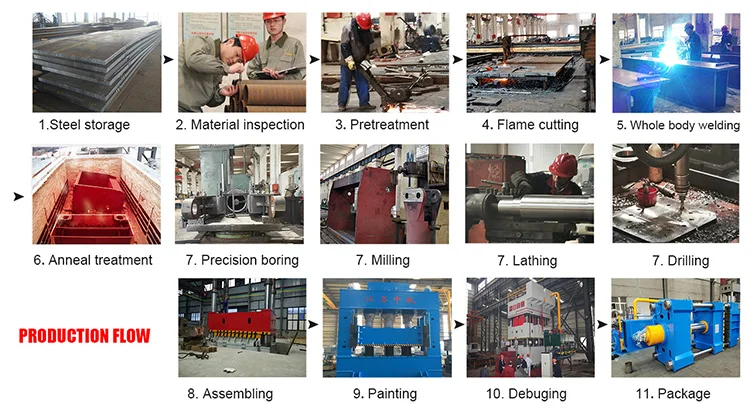 1.Steel storage

2. Material inspection

3. Pretreatment

4. Flame cutting

5. Whole body welding

6. Anneal treatment

7. Precision boring

7. Milling

7. Lathing

7. Drilling

PRODUCTION FLOW

8. Assembling

9. Painting

10. Debuging

11. Package