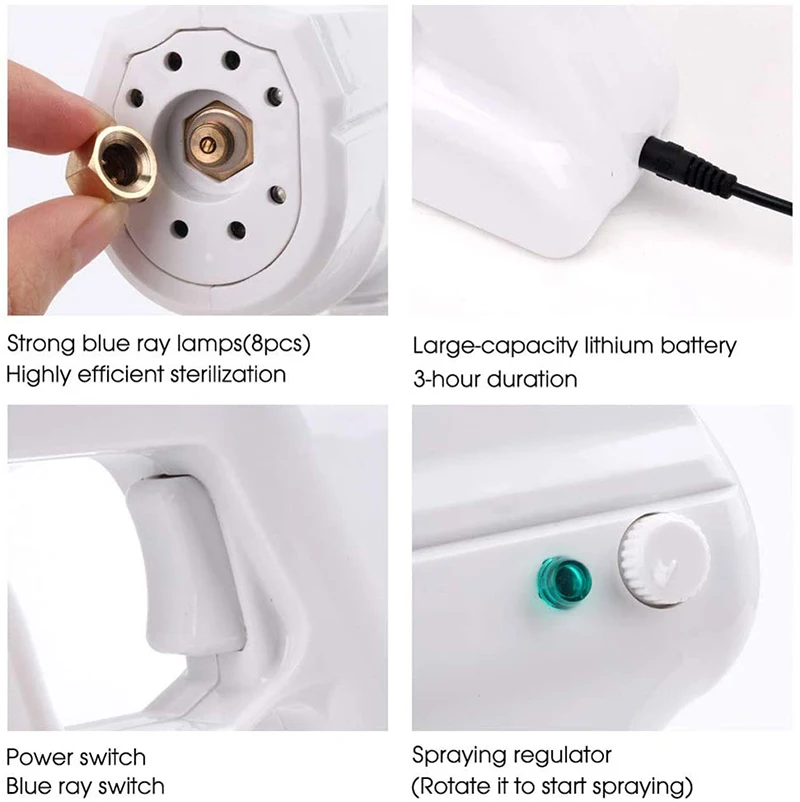 Strong blue ray lamps(8pcs)
Highly efficient sterilization

Large-capacity lithium battery
3-hour duration

Power switch
Blue ray switch

Spraying regulator
(Rotate it to start spraying)