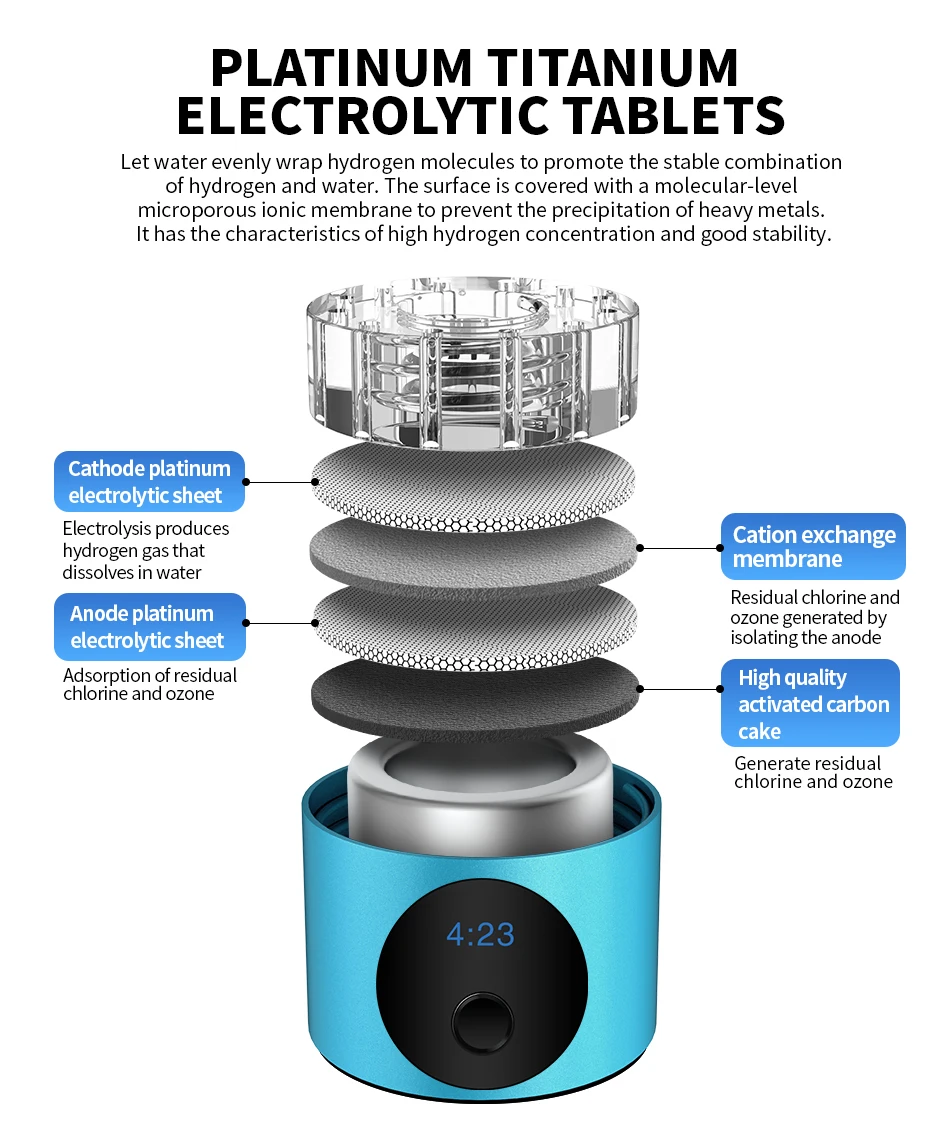 PLATINUM TITANIUM ELECTROLYTIC TABLETS

Let water evenly wrap hydrogen molecules to promote the stable combination of hydrogen and water. The surface is covered with a molecular-level microporous ionic membrane to prevent the precipitation of heavy metals. It has the characteristics of high hydrogen concentration and good stability.

Cathode platinum electrolytic sheet

Electrolysis produces hydrogen gas that dissolves in water

Anode platinum electrolytic sheet

Adsorption of residual chlorine and ozone

Cation exchange membrane

Residual chlorine and ozone generated by isolating the anode

High quality activated carbon cake

Generate residual chlorine and ozone

4:23