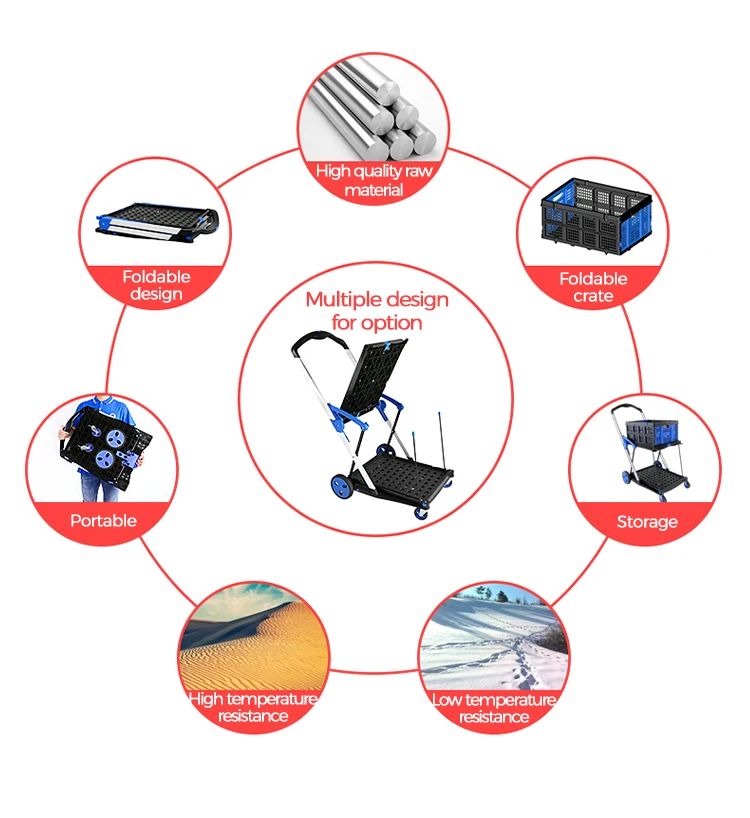 High quality raw material

Foldable design

Foldable crate

Multiple design for option

Portable

Storage

High temperature resistance

Low temperature resistance