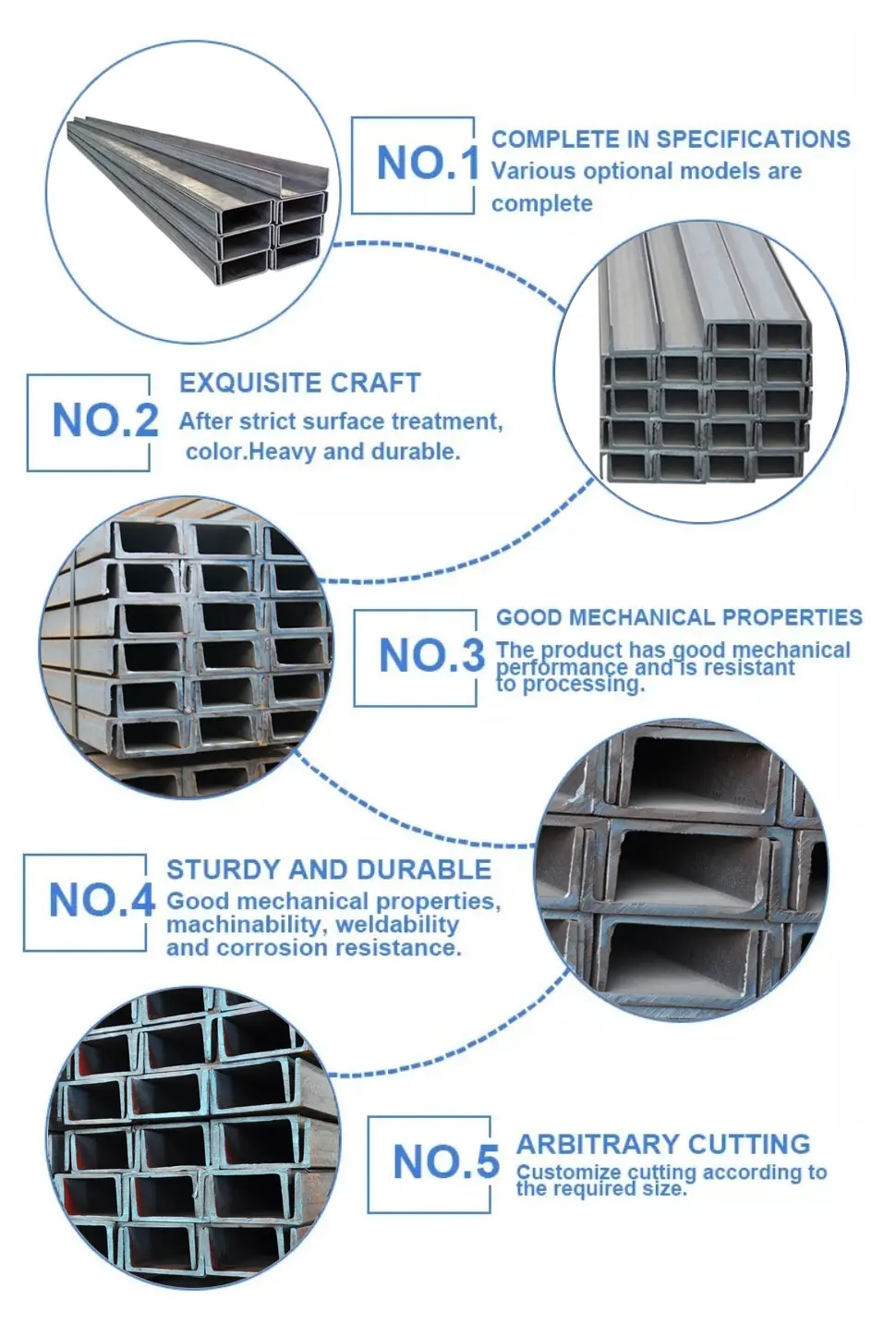 NO.1

COMPLETE IN SPECIFICATIONS
Various optional models are complete

NO.2

EXQUISITE CRAFT
After strict surface treatment, color.Heavy and durable.

NO.3

GOOD MECHANICAL PROPERTIES
The product has good mechanical performance and is resistant to processing.

NO.4

STURDY AND DURABLE
Good mechanical properties, machinability, weldability and corrosion resistance.

NO.5

ARBITRARY CUTTING
Customize cutting according to the required size.