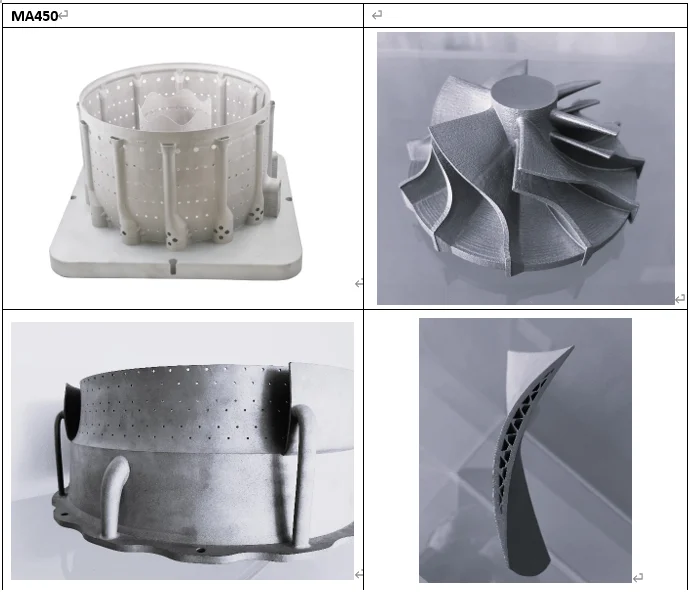 MA450