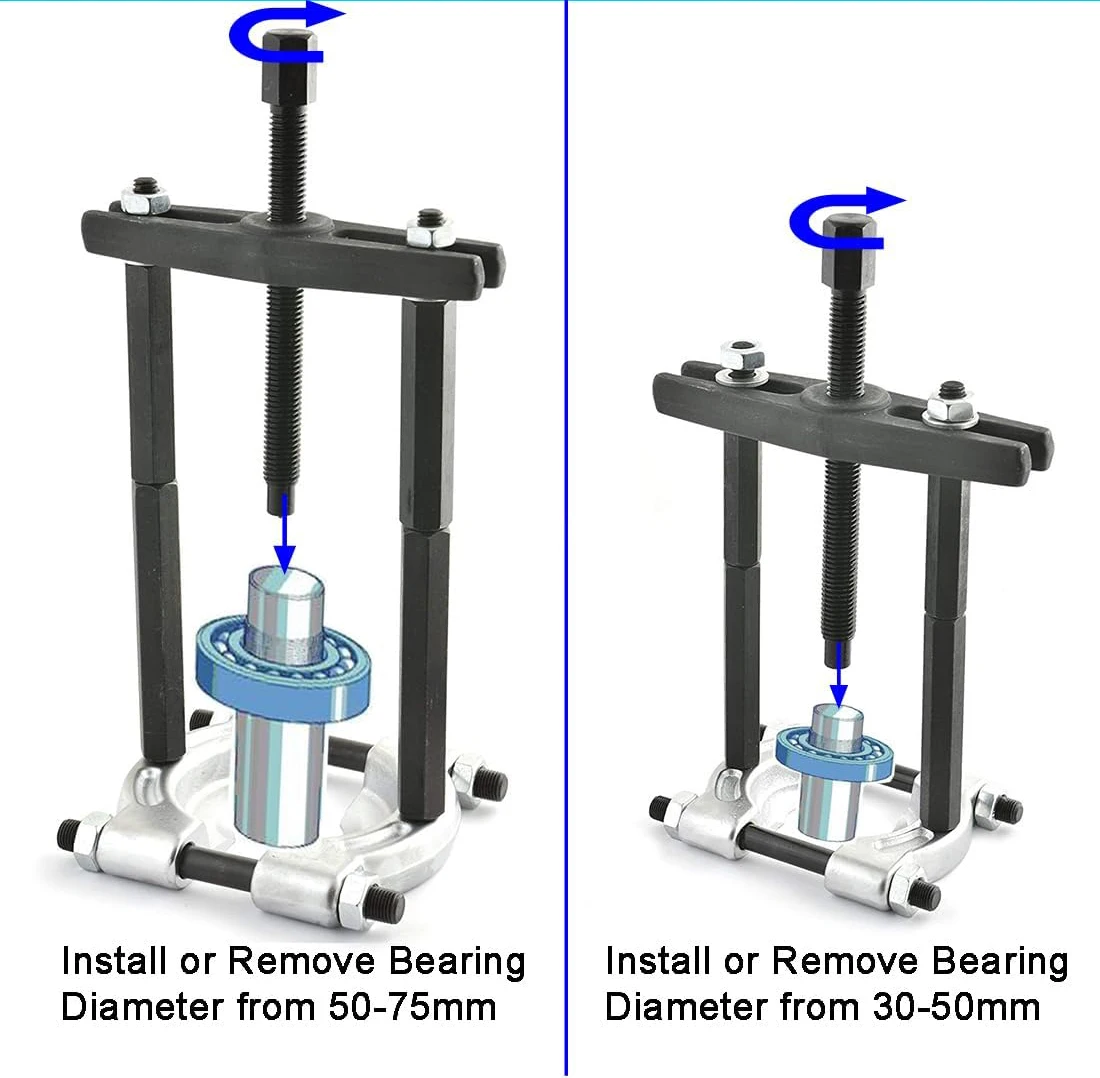 Install or Remove Bearing Diameter from 50-75mm

Install or Remove Bearing Diameter from 30-50mm