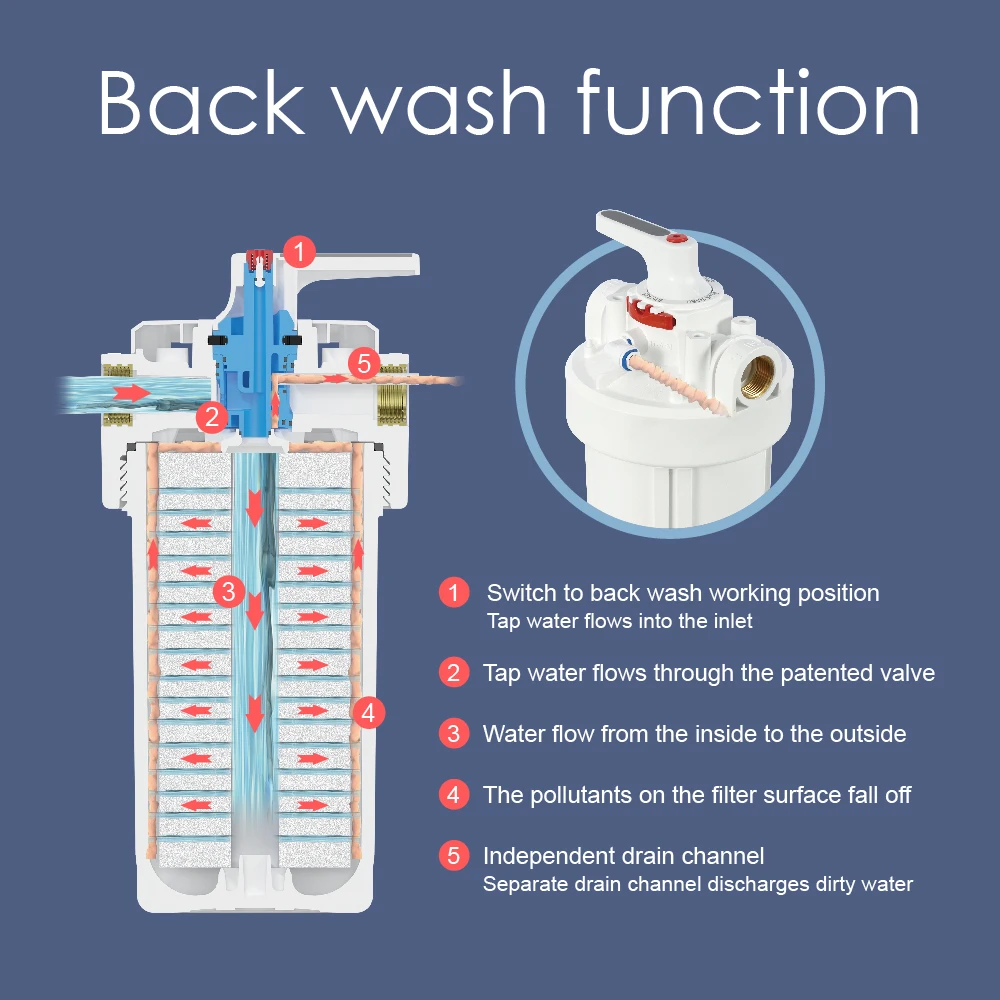 Back wash function

1

5

2

3

4

1 Switch to back wash working position
Tap water flows into the inlet

2 Tap water flows through the patented valve

3 Water flow from the inside to the outside

4 The pollutants on the filter surface fall off

5 Independent drain channel
Separate drain channel discharges dirty water