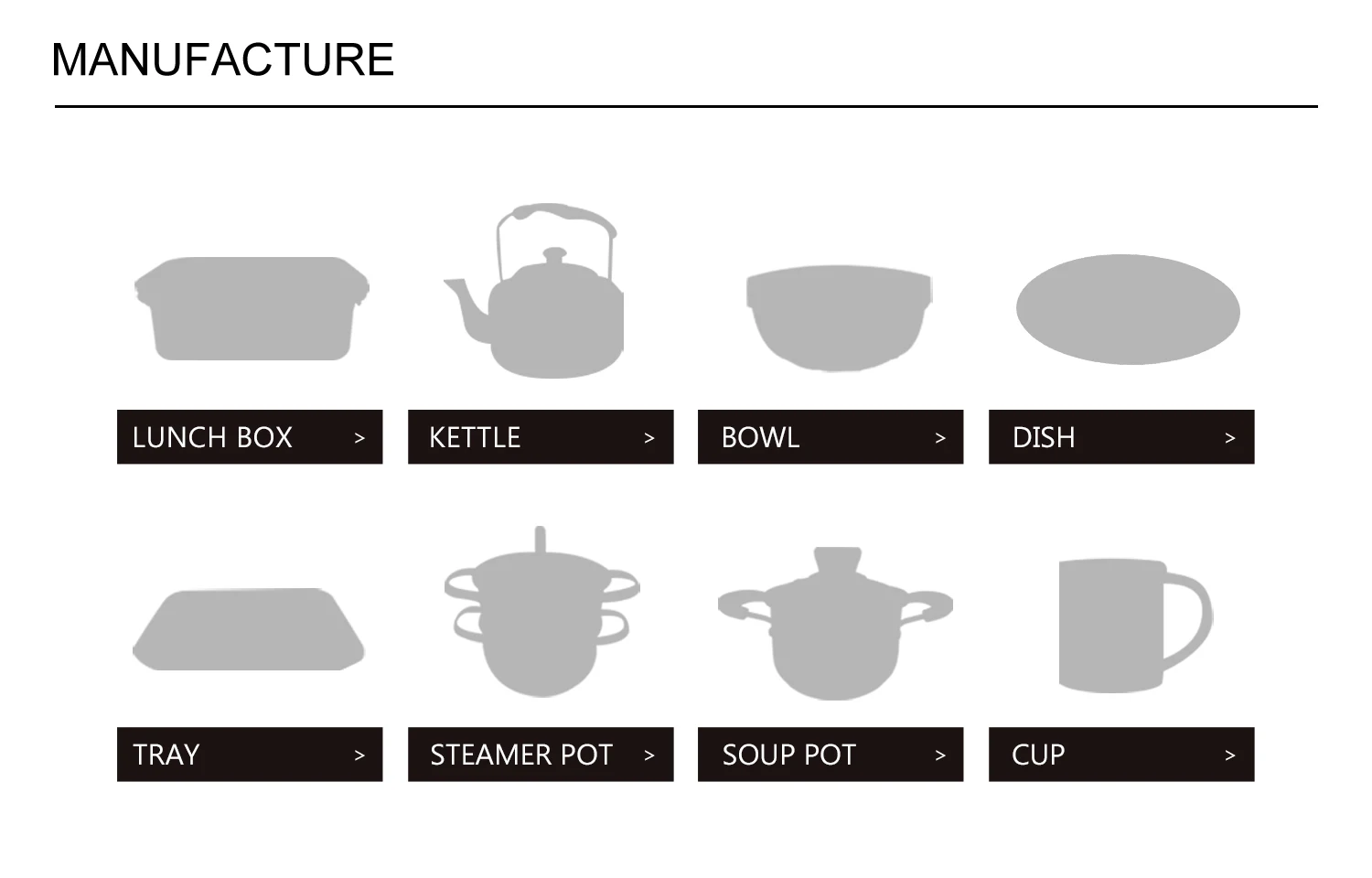 MANUFACTURE

LUNCH BOX >

KETTLE >

BOWL >

DISH >

TRAY >

STEAMER POT >

SOUP POT >

CUP >