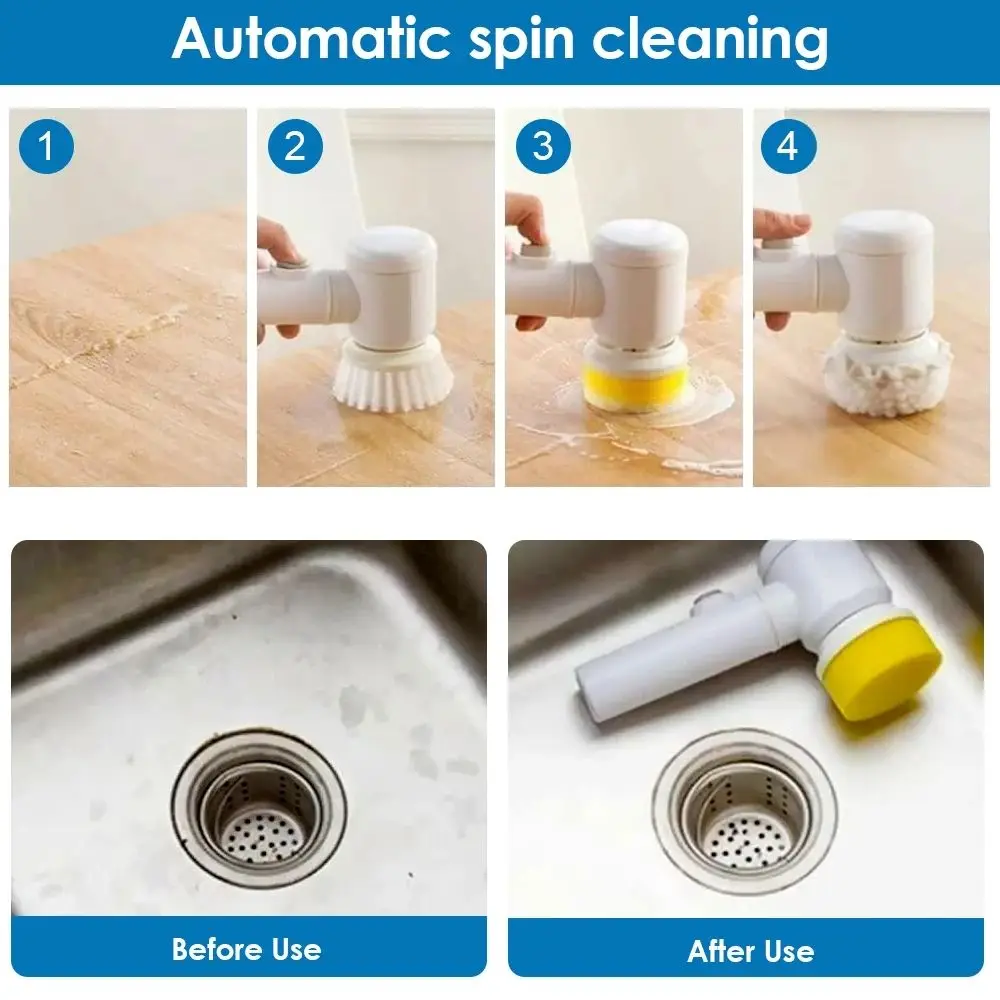 Automatic spin cleaning

1

2

3

4

Before Use

After Use