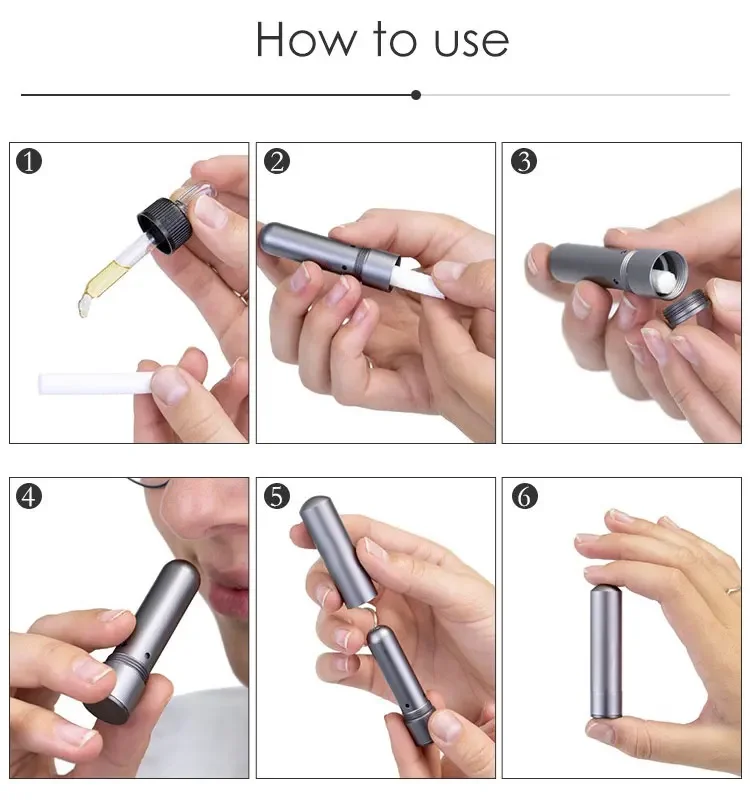 How to use

1

2

3

4

5

6