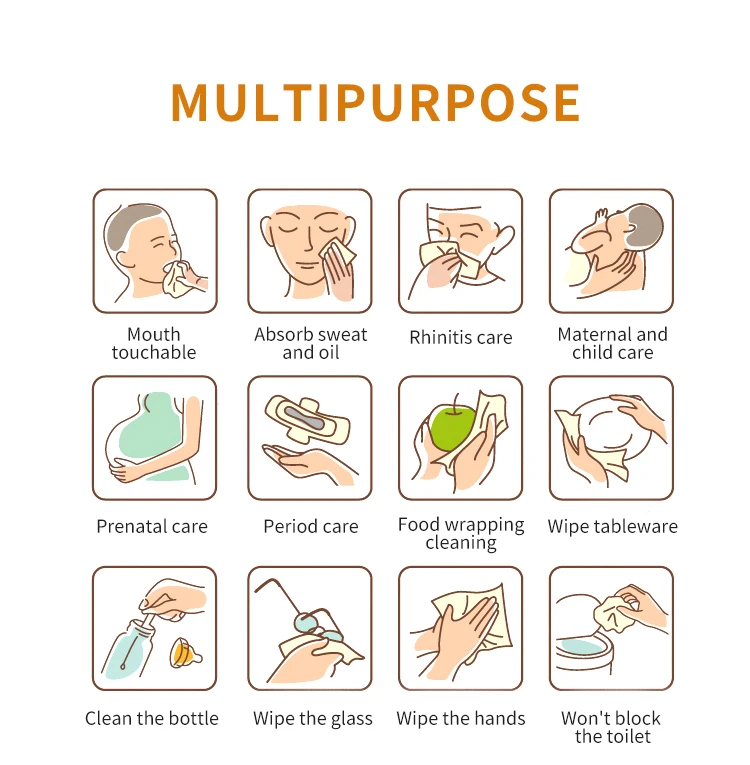 MULTIPURPOSE

Mouth touchable

Absorb sweat and oil

Rhinitis care

Maternal and child care

Prenatal care

Period care

Food wrapping cleaning

Wipe tableware

Clean the bottle

Wipe the glass

Wipe the hands

Won't block the toilet