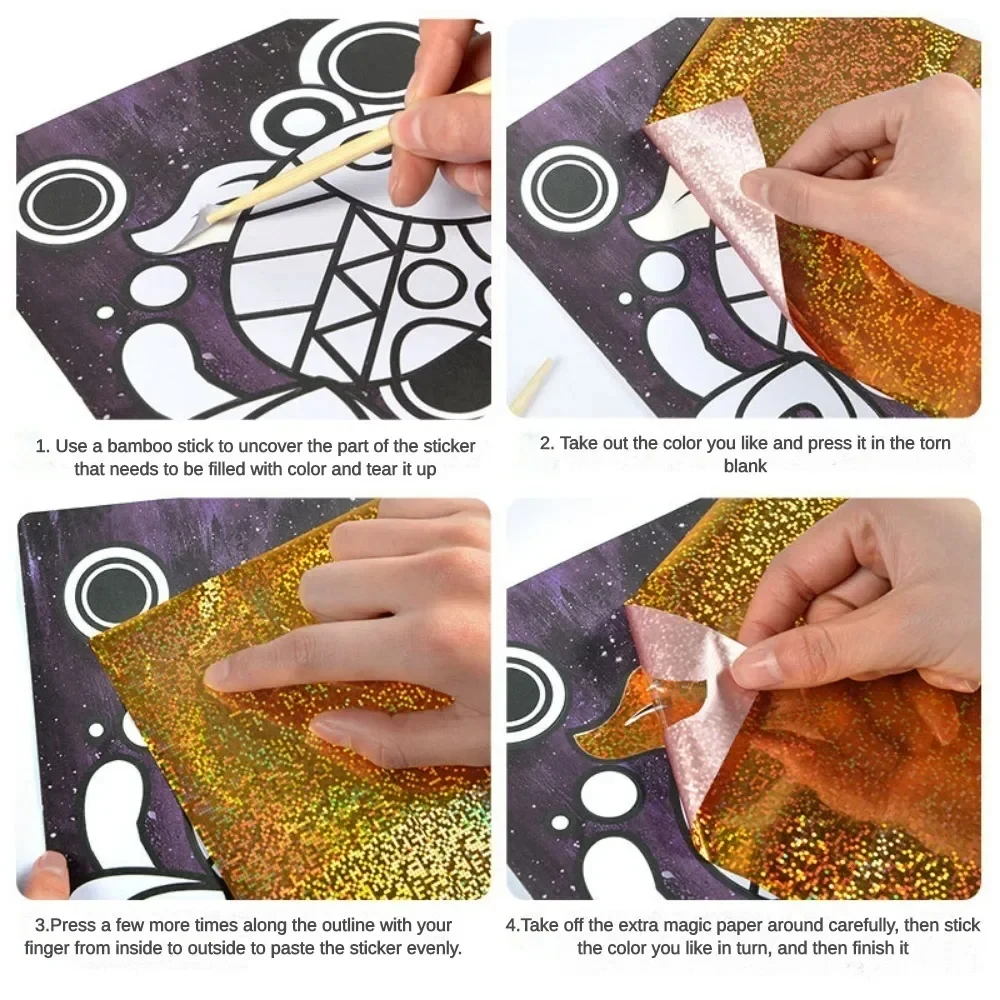 1. Use a bamboo stick to uncover the part of the sticker that needs to be filled with color and tear it up

2. Take out the color you like and press it in the torn blank

3.Press a few more times along the outline with your finger from inside to outside to paste the sticker evenly.

4.Take off the extra magic paper around carefully, then stick the color you like in turn, and then finish it