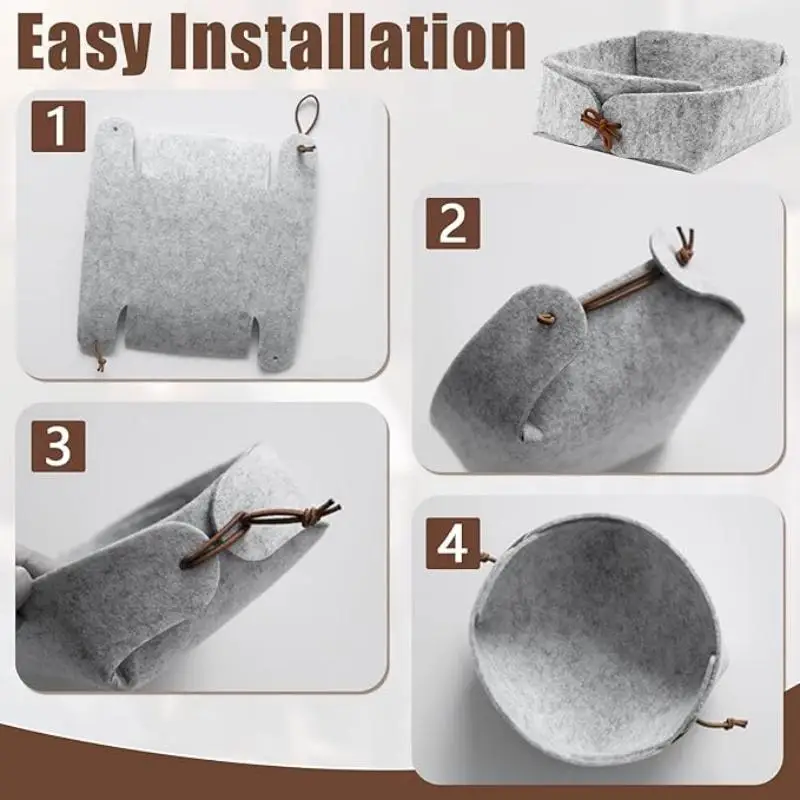 Easy Installation

1

2

3

4