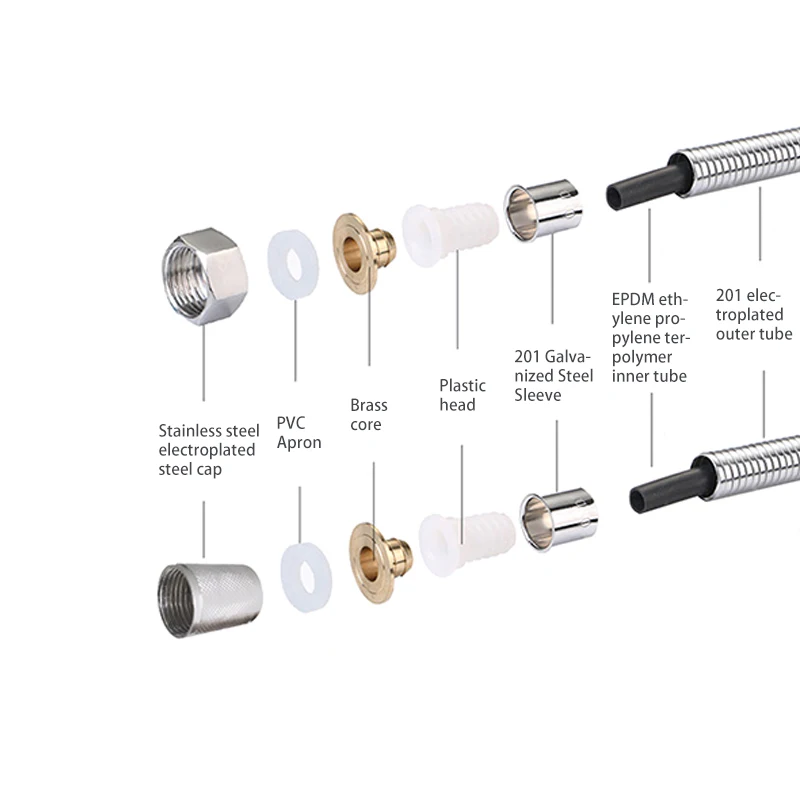 Stainless steel electroplated steel cap

PVC Apron

Brass core

Plastic head

201 Galvanized Steel Sleeve

EPDM ethylene propylene terpolymer inner tube

201 electroplated outer tube