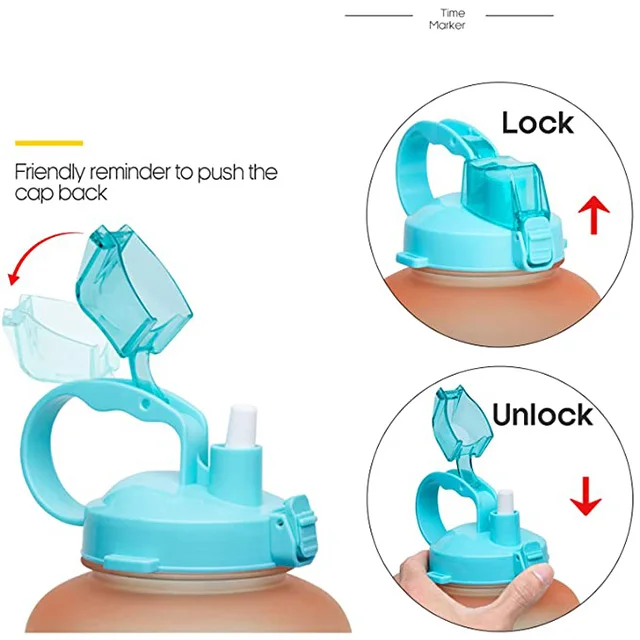 Time Marker

Friendly reminder to push the cap back

Lock

Unlock