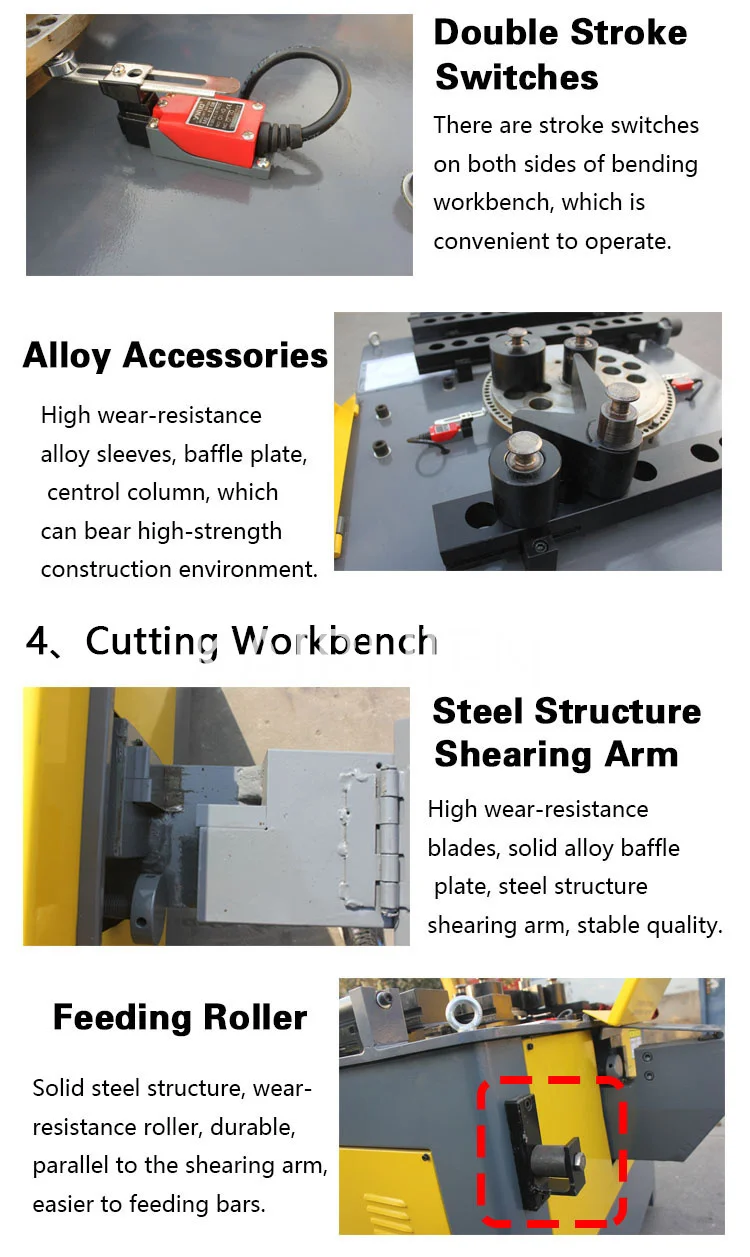 Double Stroke Switches

There are stroke switches on both sides of bending workbench, which is convenient to operate.

Alloy Accessories

High wear-resistance alloy sleeves, baffle plate, centrol column, which can bear high-strength construction environment.

4、Cutting Workbench

Steel Structure Shearing Arm

High wear-resistance blades, solid alloy baffle plate, steel structure shearing arm, stable quality.

Feeding Roller

Solid steel structure, wear-resistance roller, durable, parallel to the shearing arm, easier to feeding bars.