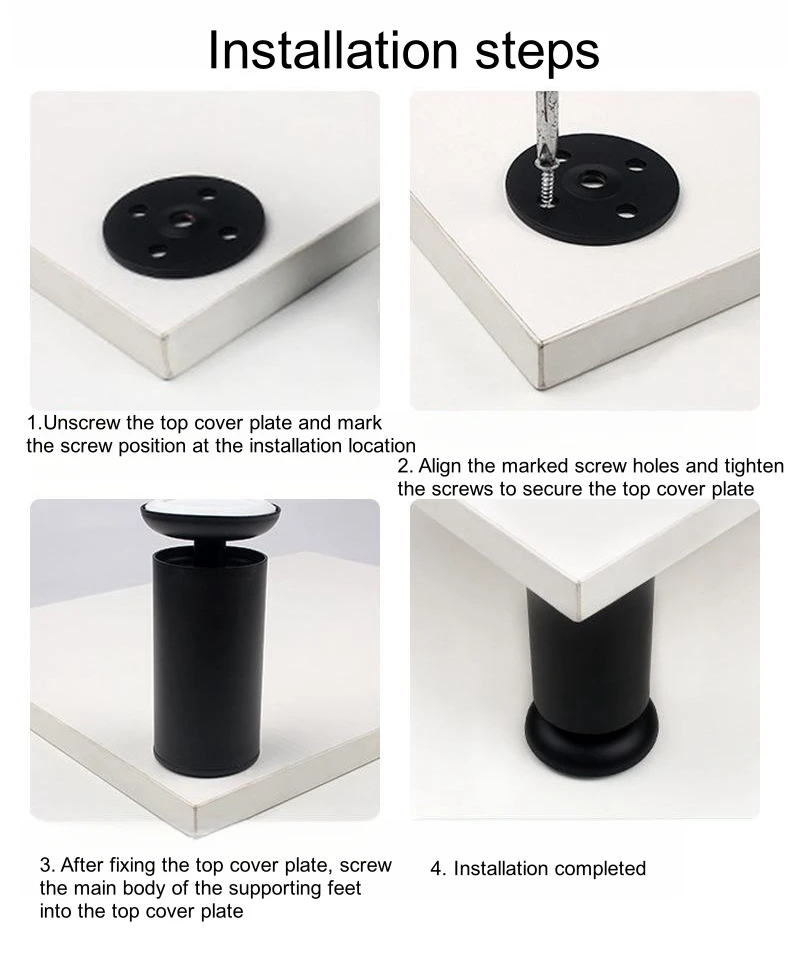 Installation steps

1.Unscrew the top cover plate and mark the screw position at the installation location

2. Align the marked screw holes and tighten the screws to secure the top cover plate

3. After fixing the top cover plate, screw the main body of the supporting feet into the top cover plate

4. Installation completed