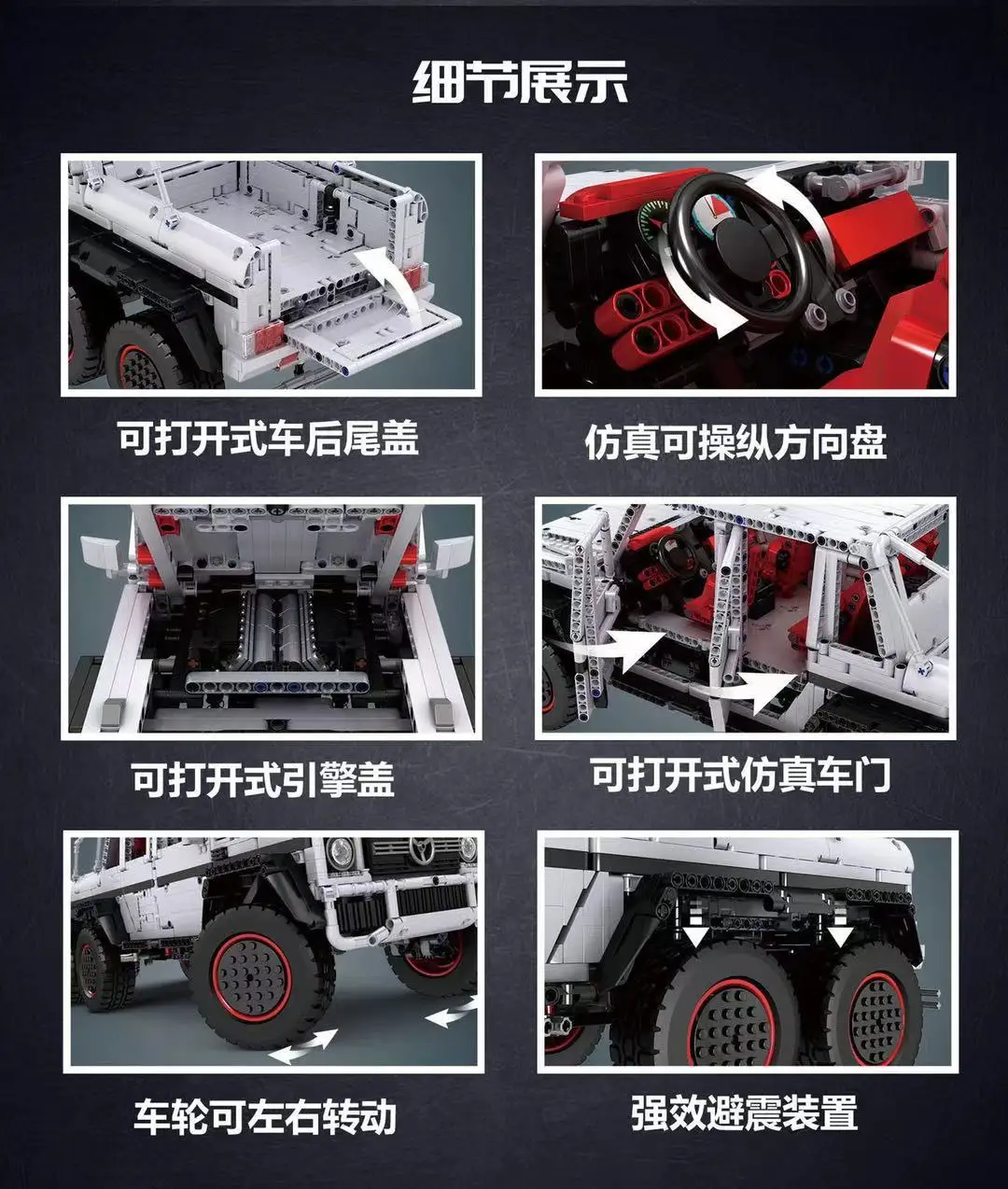 细节展示

可打开式车后尾盖

仿真可操纵方向盘

可打开式引擎盖

可打开式仿真车门

车轮可左右转动

强效避震装置