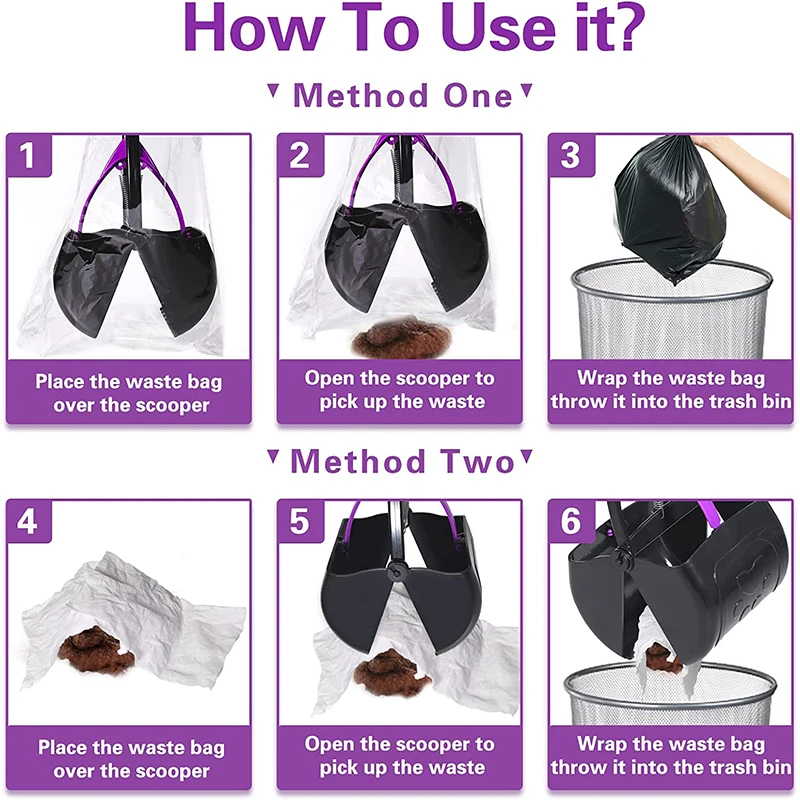 How To Use it?

Method One

1

Place the waste bag over the scooper

2

Open the scooper to pick up the waste

3

Wrap the waste bag throw it into the trash bin

Method Two

4

Place the waste bag over the scooper

5

Open the scooper to pick up the waste

6

Wrap the waste bag throw it into the trash bin