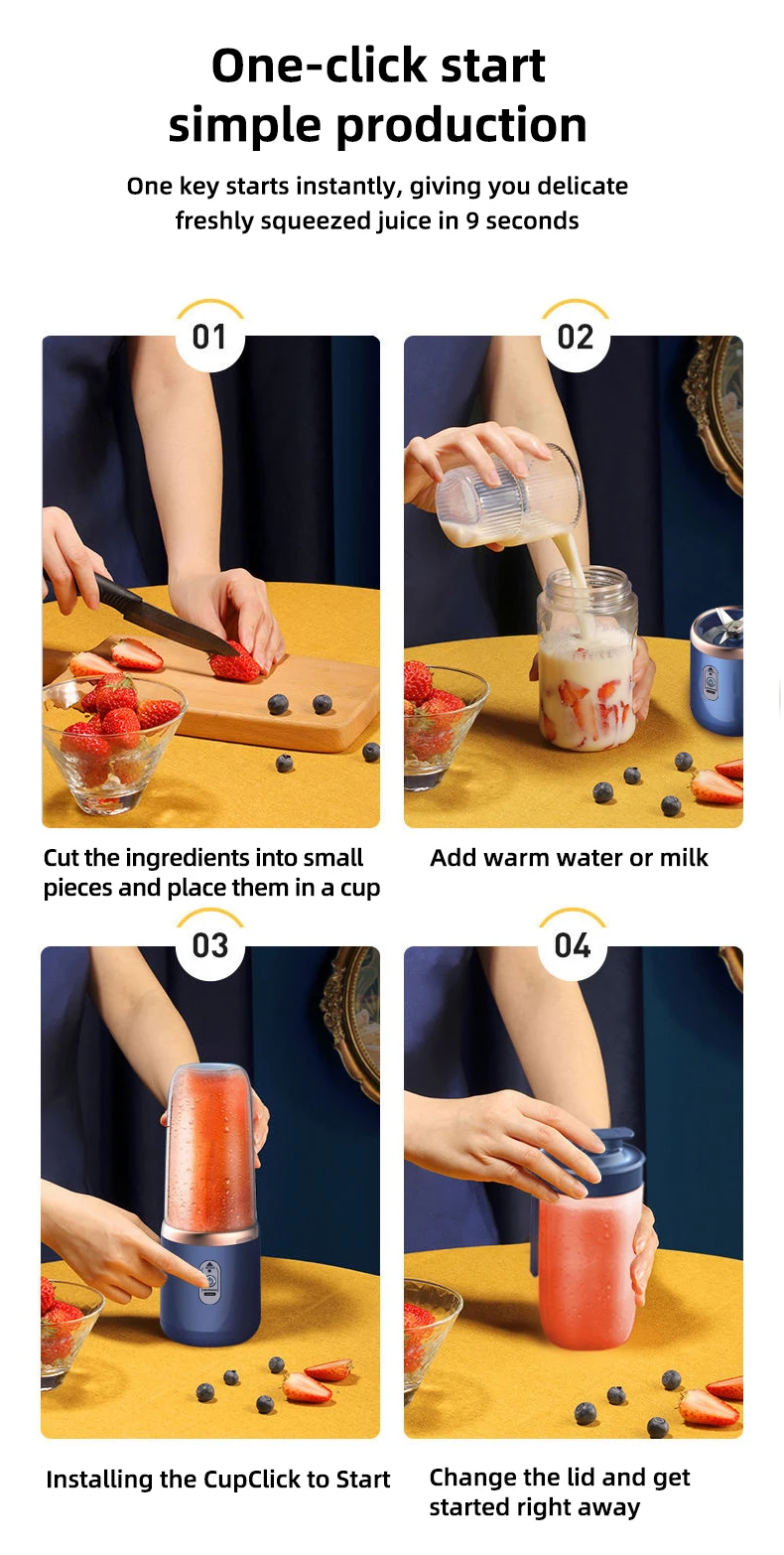 One-click start simple production

One key starts instantly, giving you delicate freshly squeezed juice in 9 seconds

01

Cut the ingredients into small pieces and place them in a cup

02

Add warm water or milk

03

Installing the CupClick to Start

04

Change the lid and get started right away