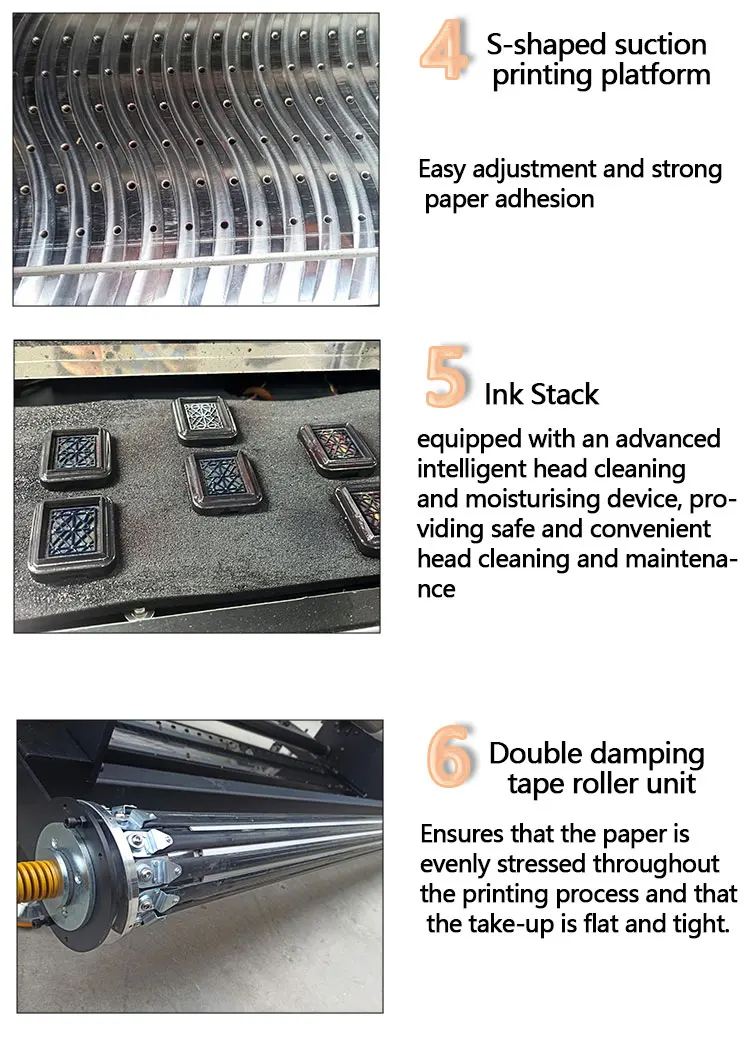 4 S-shaped suction printing platform

Easy adjustment and strong paper adhesion

5 Ink Stack

equipped with an advanced intelligent head cleaning and moisturising device, providing safe and convenient head cleaning and maintenance

6 Double damping tape roller unit

Ensures that the paper is evenly stressed throughout the printing process and that the take-up is flat and tight.