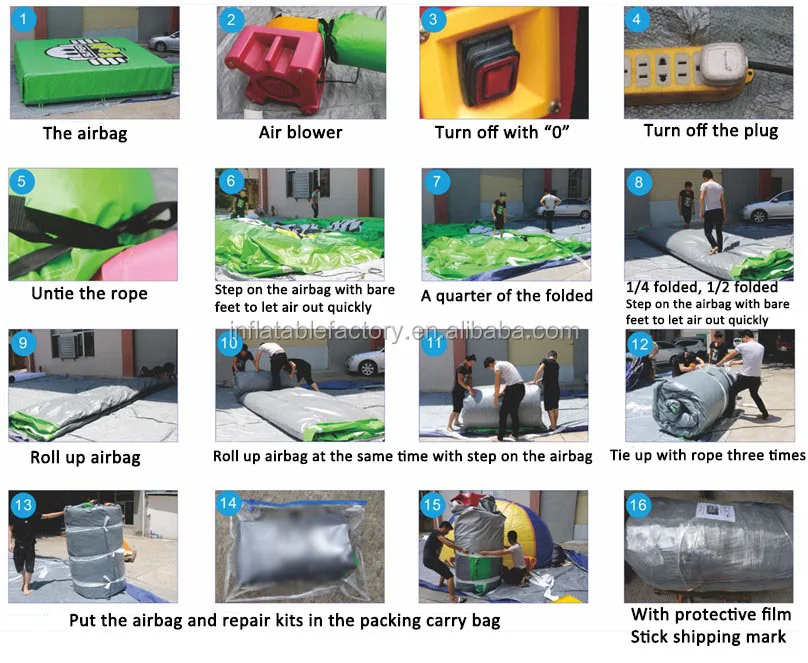 1
The airbag

2
Air blower

3
Turn off with "0"

4
Turn off the plug

5
Untie the rope

6
Step on the airbag with bare feet to let air out quickly

7
A quarter of the folded

8
1/4 folded, 1/2 folded
Step on the airbag with bare feet to let air out quickly

inflatablefactory.en.alibaba.com

9
Roll up airbag

10
11
Roll up airbag at the same time with step on the airbag

12
Tie up with rope three times

13
14
15
Put the airbag and repair kits in the packing carry bag

16
With protective film
Stick shipping mark