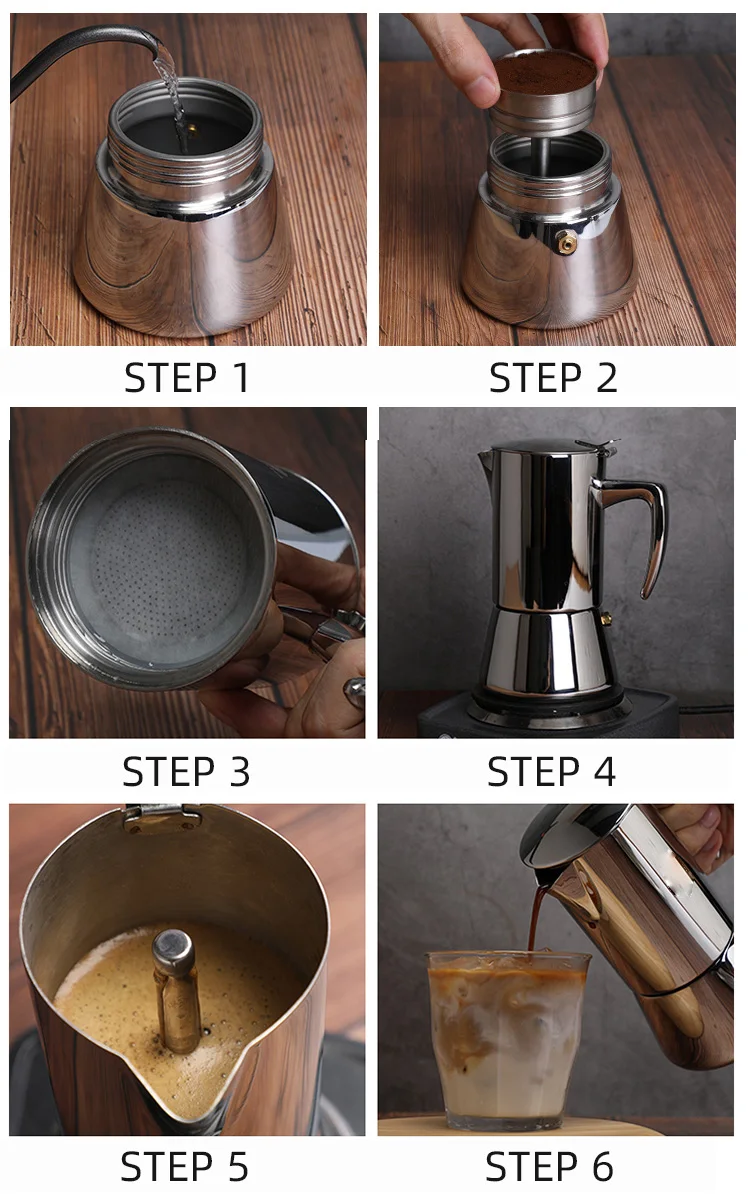 STEP 1

STEP 2

STEP 3

STEP 4

STEP 5

STEP 6