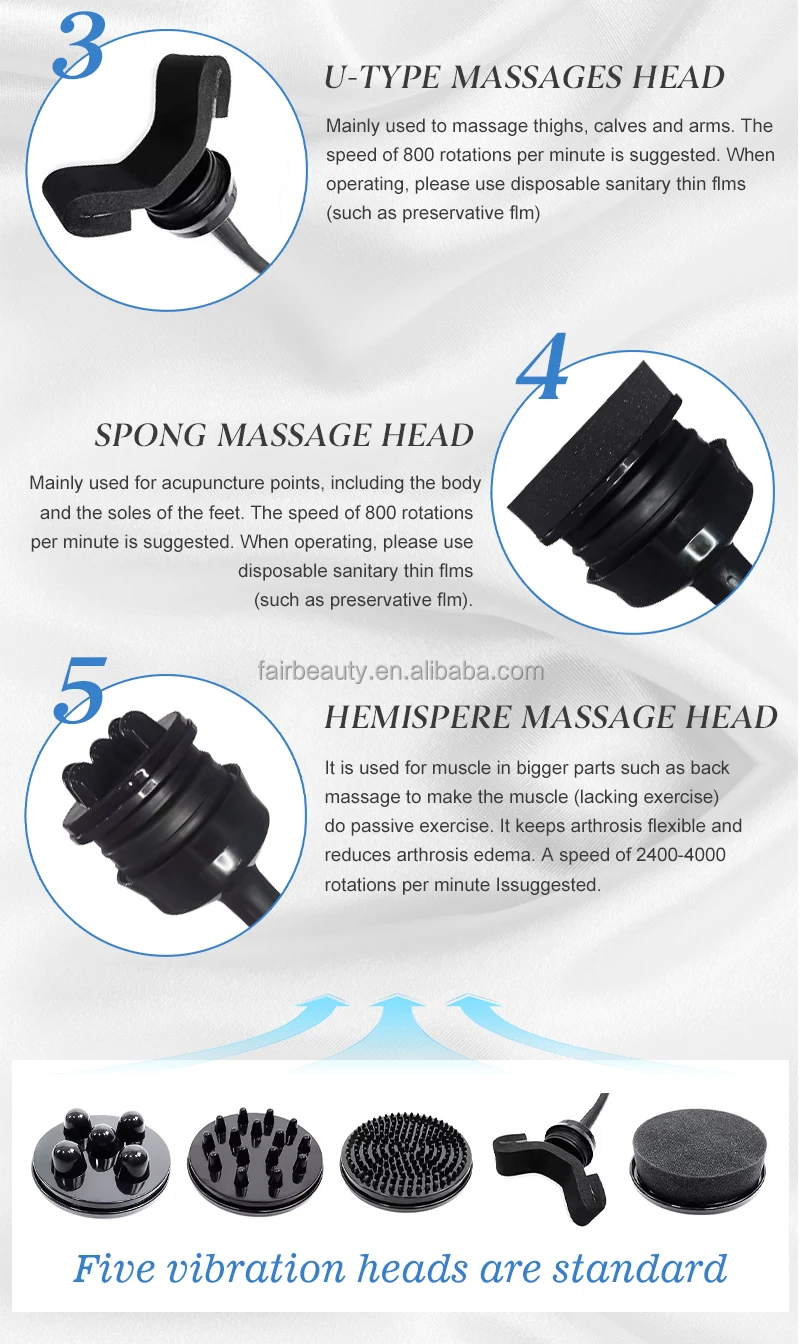 3

U-TYPE MASSAGES HEAD

Mainly used to massage thighs, calves and arms. The speed of 800 rotations per minute is suggested. When operating, please use disposable sanitary thin flms (such as preservative flm)

4

SPONG MASSAGE HEAD

Mainly used for acupuncture points, including the body and the soles of the feet. The speed of 800 rotations per minute is suggested. When operating, please use disposable sanitary thin flms (such as preservative flm).

fairbeauty.en.alibaba.com

5

HEMISPERE MASSAGE HEAD

It is used for muscle in bigger parts such as back massage to make the muscle (lacking exercise) do passive exercise. It keeps arthrosis flexible and reduces arthrosis edema. A speed of 2400-4000 rotations per minute Issuggested.

Five vibration heads are standard