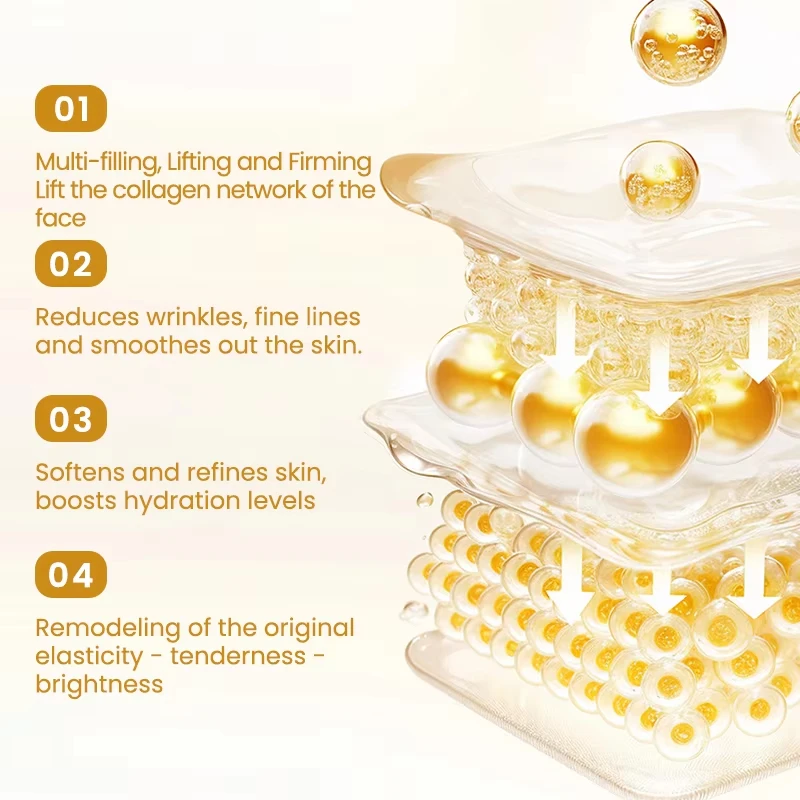 01

Multi-filling, Lifting and Firming
Lift the collagen network of the face

02

Reduces wrinkles, fine lines and smoothes out the skin.

03

Softens and refines skin, boosts hydration levels

04

Remodeling of the original elasticity - tenderness - brightness