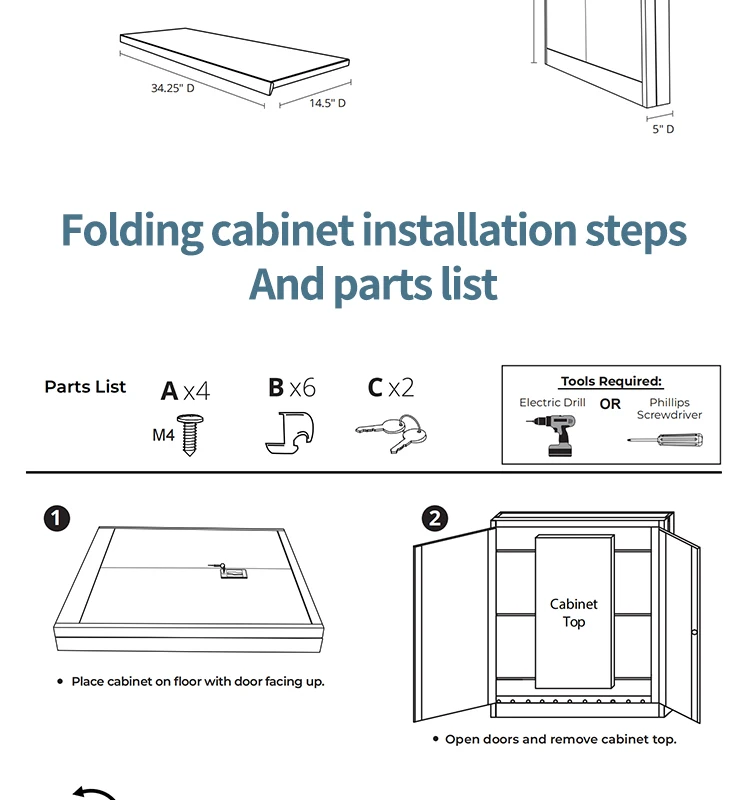 34.25" D
14.5" D
5" D

Folding cabinet installation steps
And parts list

Parts List
A x4
M4
B x6
C x2

Tools Required:
Electric Drill
OR
Phillips Screwdriver

1
• Place cabinet on floor with door facing up.

2
Cabinet Top
• Open doors and remove cabinet top.