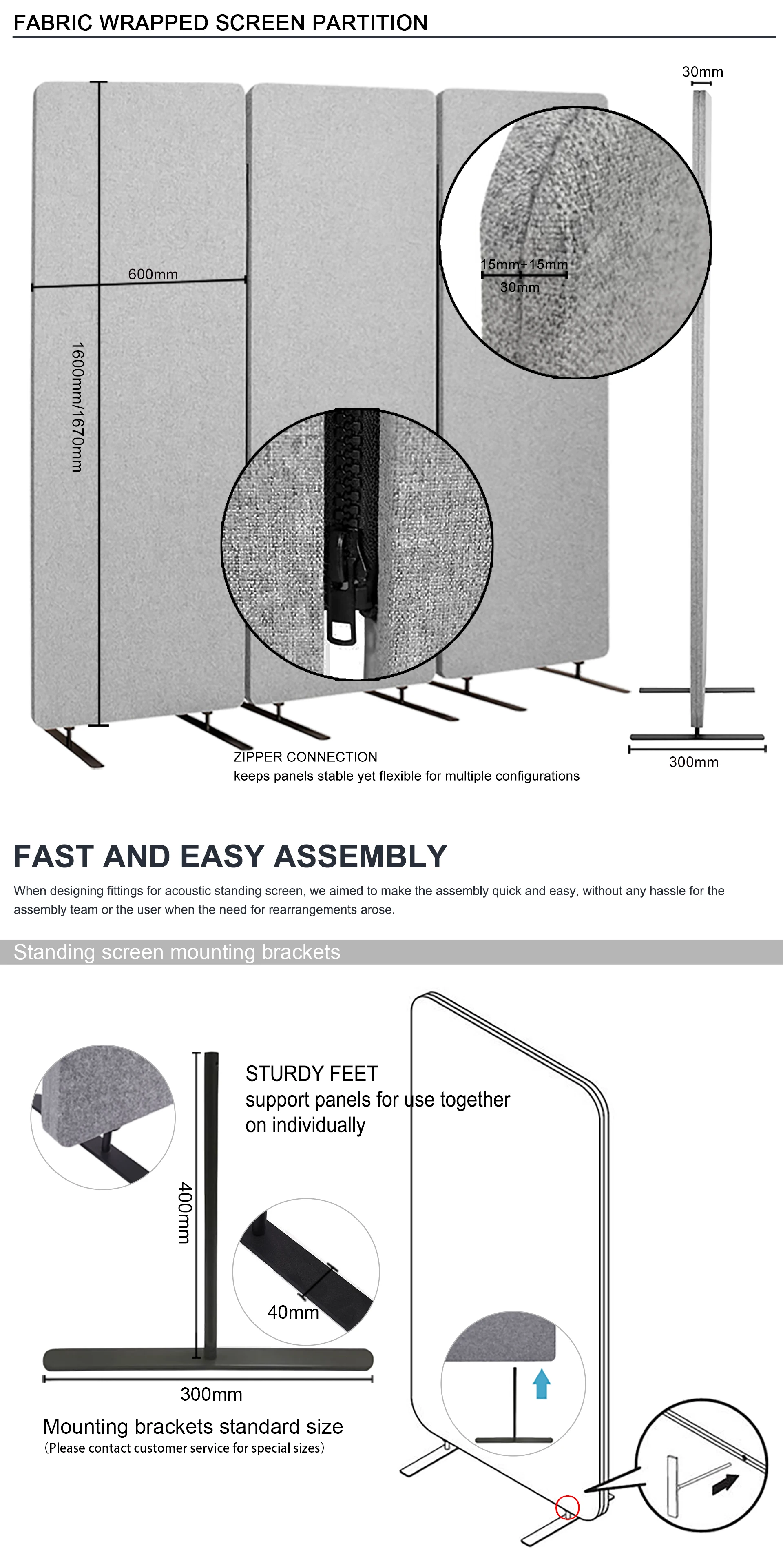 FABRIC WRAPPED SCREEN PARTITION

30mm

600mm

1600mm/1670mm

15mm+15mm
30mm

ZIPPER CONNECTION
keeps panels stable yet flexible for multiple configurations

300mm

FAST AND EASY ASSEMBLY

When designing fittings for acoustic standing screen, we aimed to make the assembly quick and easy, without any hassle for the assembly team or the user when the need for rearrangements arose.

Standing screen mounting brackets

STURDY FEET
support panels for use together on individually

400mm

40mm

300mm

Mounting brackets standard size
（Please contact customer service for special sizes）