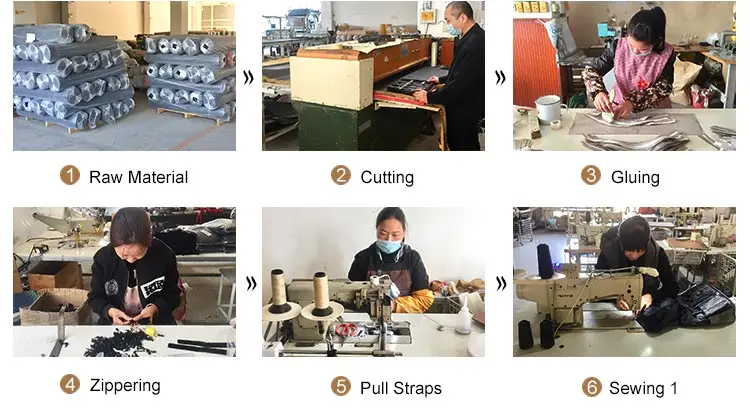 »

»

1 Raw Material

2 Cutting

3 Gluing

»

»

4 Zippering

5 Pull Straps

6 Sewing 1