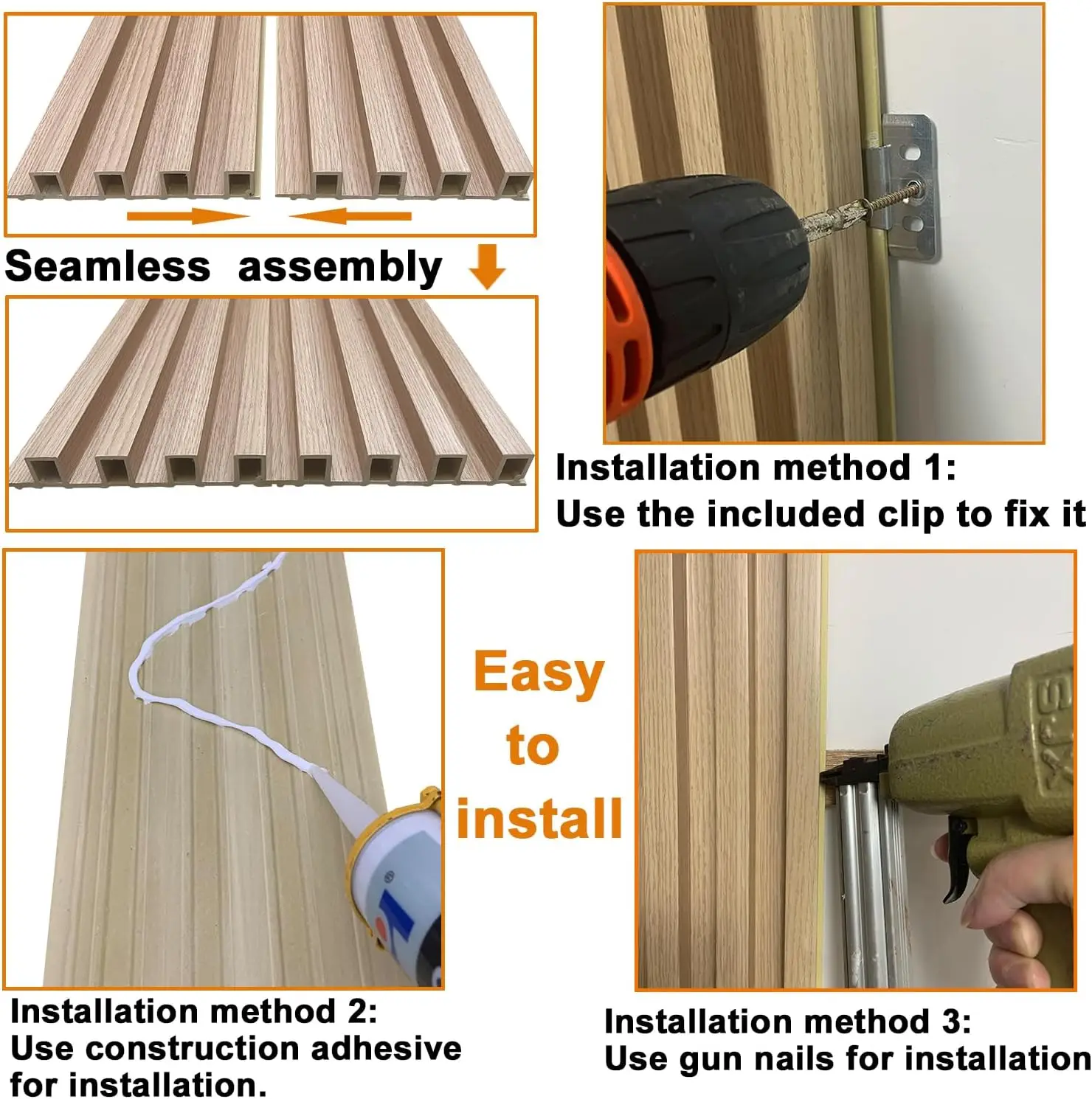 Seamless assembly

Installation method 1:
Use the included clip to fix it

Easy to install

Installation method 2:
Use construction adhesive for installation.

Installation method 3:
Use gun nails for installation