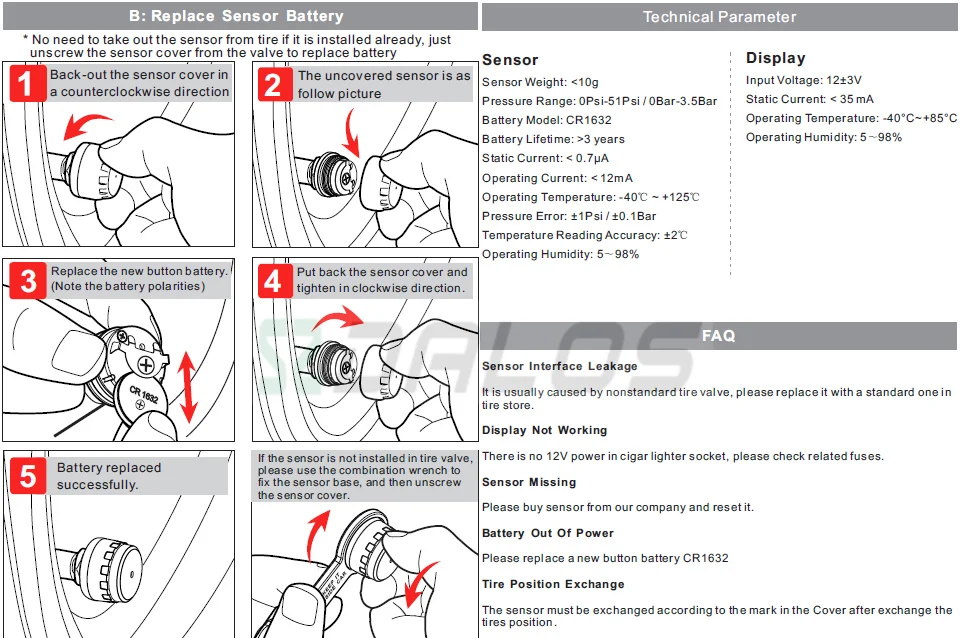 B: Replace Sensor Battery

* No need to take out the sensor from tire if it is installed already, just unscrew the sensor cover from the valve to replace battery

1 Back-out the sensor cover in a counterclockwise direction

2 The uncovered sensor is as follow picture

3 Replace the new button battery. (Note the battery polarities)

CR 1632

4 Put back the sensor cover and tighten in clockwise direction.

5 Battery replaced successfully.

If the sensor is not installed in tire valve, please use the combination wrench to fix the sensor base, and then unscrew the sensor cover.

Technical Parameter

Sensor

Sensor Weight: <10g

Pressure Range: 0Psi-51Psi / 0Bar-3.5Bar

Battery Model: CR1632

Battery Lifetime: >3 years

Static Current: < 0.7μA

Operating Current: < 12mA

Operating Temperature: -40℃ ~ +125℃

Pressure Error: ±1Psi / ±0.1Bar

Temperature Reading Accuracy: ±2℃

Operating Humidity: 5～98%

Display

Input Voltage: 12±3V

Static Current: < 35 mA

Operating Temperature: -40°C~+85°C

Operating Humidity: 5～98%

TALOS

FAQ

Sensor Interface Leakage

It is usually caused by nonstandard tire valve, please replace it with a standard one in tire store.

Display Not Working

There is no 12V power in cigar lighter socket, please check related fuses.

Sensor Missing

Please buy sensor from our company and reset it.

Battery Out Of Power

Please replace a new button battery CR1632

Tire Position Exchange

The sensor must be exchanged according to the mark in the Cover after exchange the tires position.