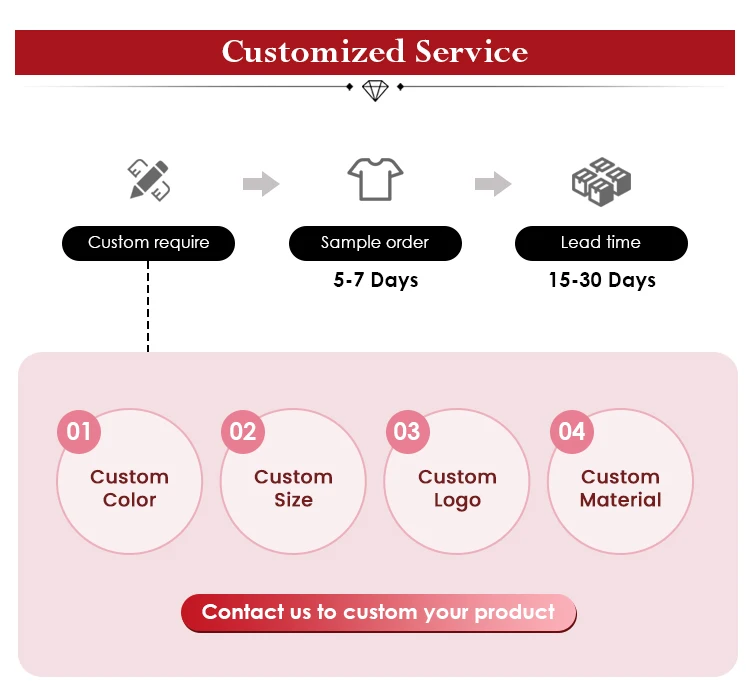 Customized Service

Custom require

Sample order
5-7 Days

Lead time
15-30 Days

01
Custom Color

02
Custom Size

03
Custom Logo

04
Custom Material

Contact us to custom your product