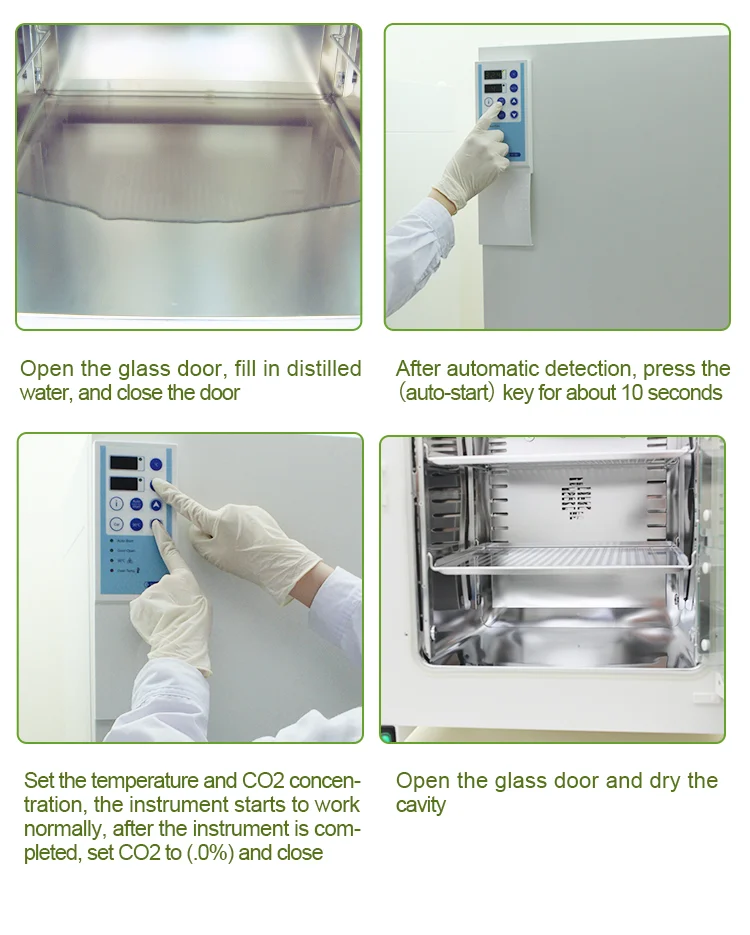 Open the glass door, fill in distilled water, and close the door

After automatic detection, press the (auto-start) key for about 10 seconds

Set the temperature and CO2 concentration, the instrument starts to work normally, after the instrument is completed, set CO2 to (.0%) and close

Open the glass door and dry the cavity