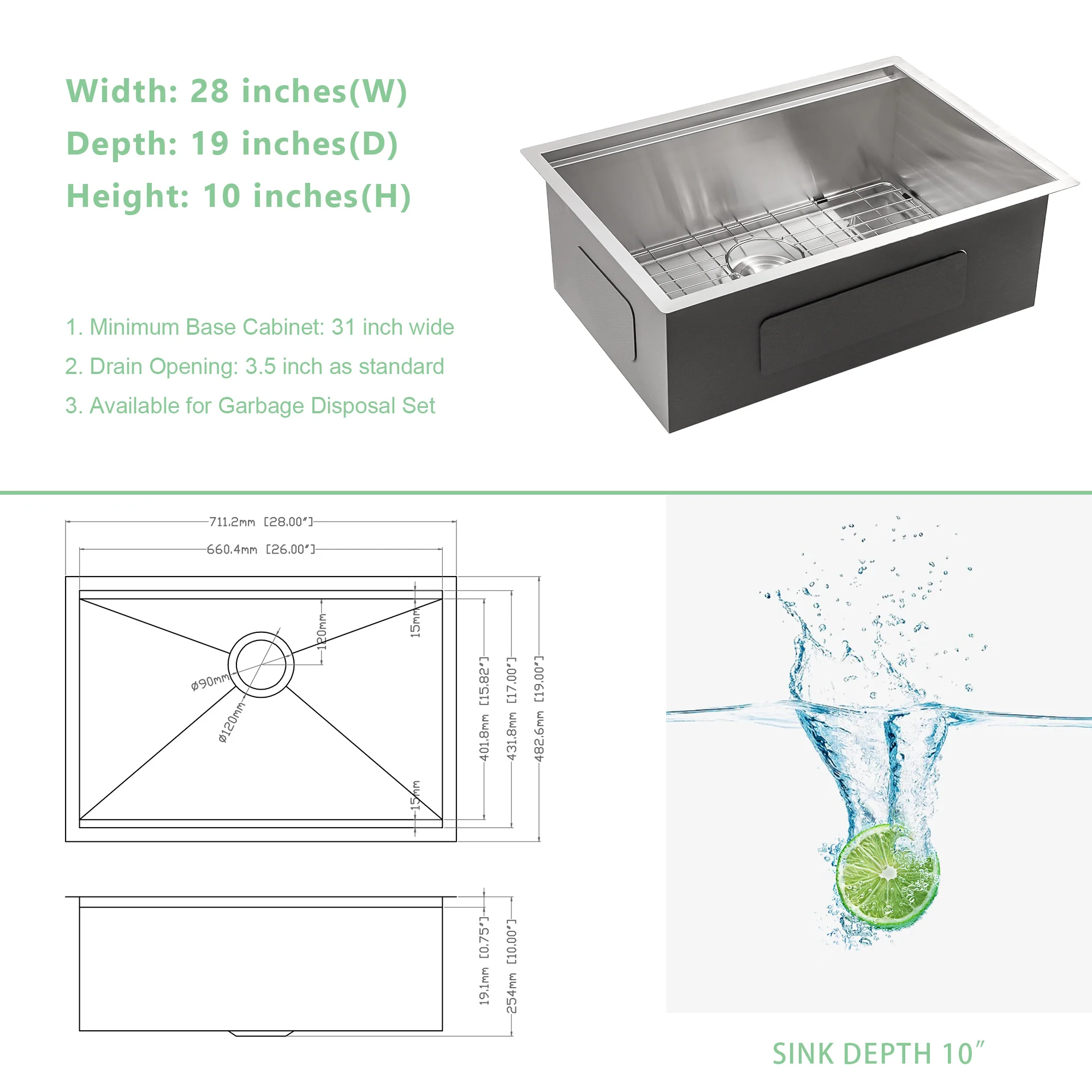 Width: 28 inches(W)
Depth: 19 inches(D)
Height: 10 inches(H)

1. Minimum Base Cabinet: 31 inch wide
2. Drain Opening: 3.5 inch as standard
3. Available for Garbage Disposal Set

711.2mm [28.00″]
660.4mm [26.00″]
120mm
15mm
ø90mm
ø120mm
15mm
401.8mm [15.82″]
431.8mm [17.00″]
482.6mm [19.00″]

19.1mm [0.75″]
254mm [10.00″]

SINK DEPTH 10″