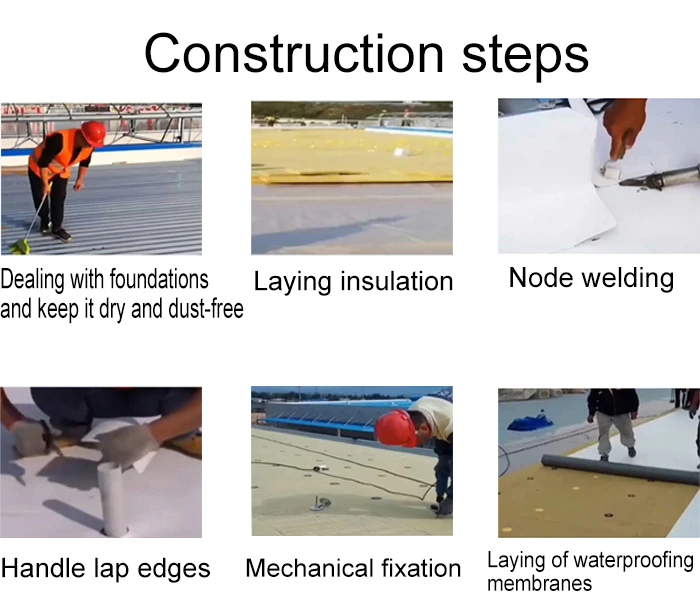 Construction steps

Dealing with foundations and keep it dry and dust-free

Laying insulation

Node welding

Handle lap edges

Mechanical fixation

Laying of waterproofing membranes