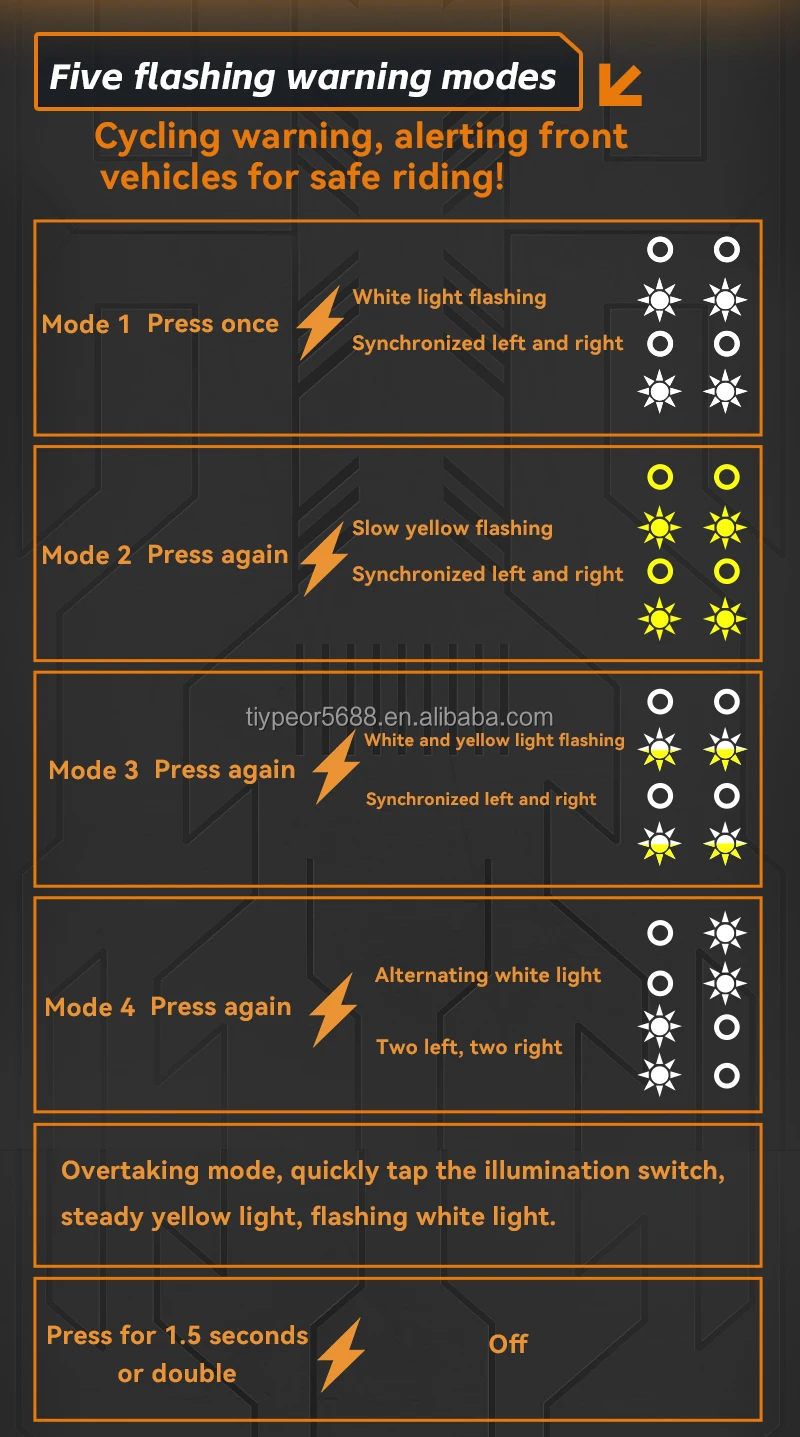 Five flashing warning modes

Cycling warning, alerting front vehicles for safe riding!

Mode 1 Press once

White light flashing

Synchronized left and right

Mode 2 Press again

Slow yellow flashing

Synchronized left and right

tiypeor5688.en.alibaba.com

Mode 3 Press again

White and yellow light flashing

Synchronized left and right

Mode 4 Press again

Alternating white light

Two left, two right

Overtaking mode, quickly tap the illumination switch, steady yellow light, flashing white light.

Press for 1.5 seconds or double

Off