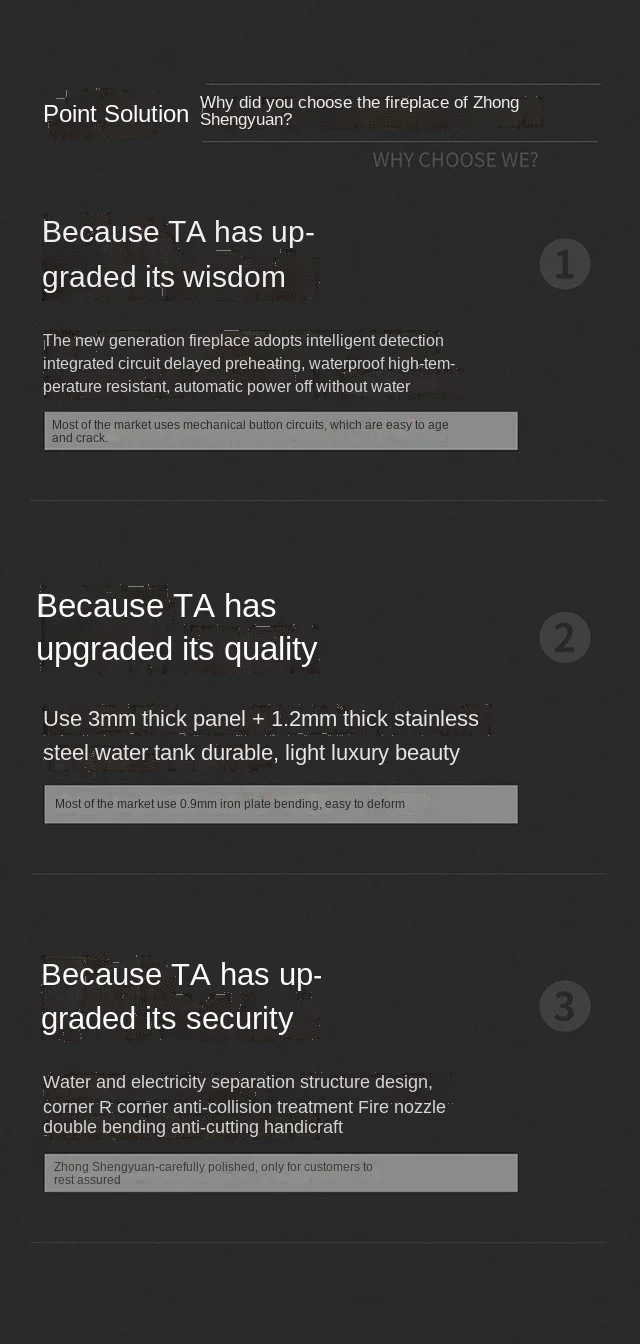 Point Solution

Why did you choose the fireplace of Zhong Shengyuan?

WHY CHOOSE WE?

Because TA has upgraded its wisdom

1

The new generation fireplace adopts intelligent detection integrated circuit delayed preheating, waterproof high-temperature resistant, automatic power off without water

Most of the market uses mechanical button circuits, which are easy to age and crack.

Because TA has upgraded its quality

2

Use 3mm thick panel + 1.2mm thick stainless steel water tank durable, light luxury beauty

Most of the market use 0.9mm iron plate bending, easy to deform

Because TA has upgraded its security

3

Water and electricity separation structure design, corner R corner anti-collision treatment Fire nozzle double bending anti-cutting handicraft

Zhong Shengyuan-carefully polished, only for customers to rest assured