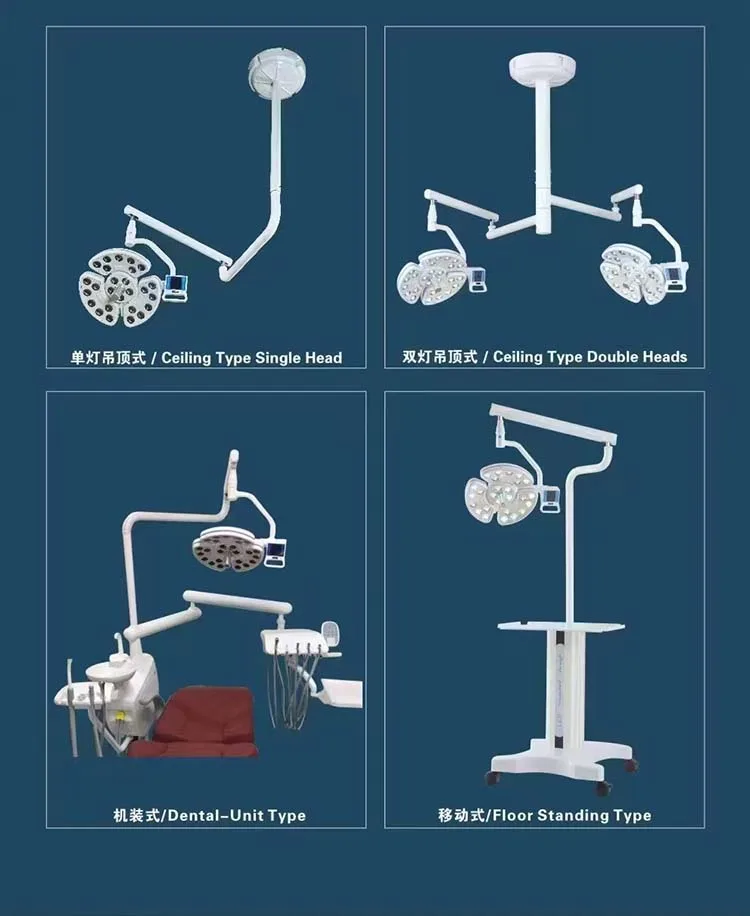 单灯吊顶式 / Ceiling Type Single Head

双灯吊顶式 / Ceiling Type Double Heads

机装式/Dental-Unit Type

移动式/Floor Standing Type