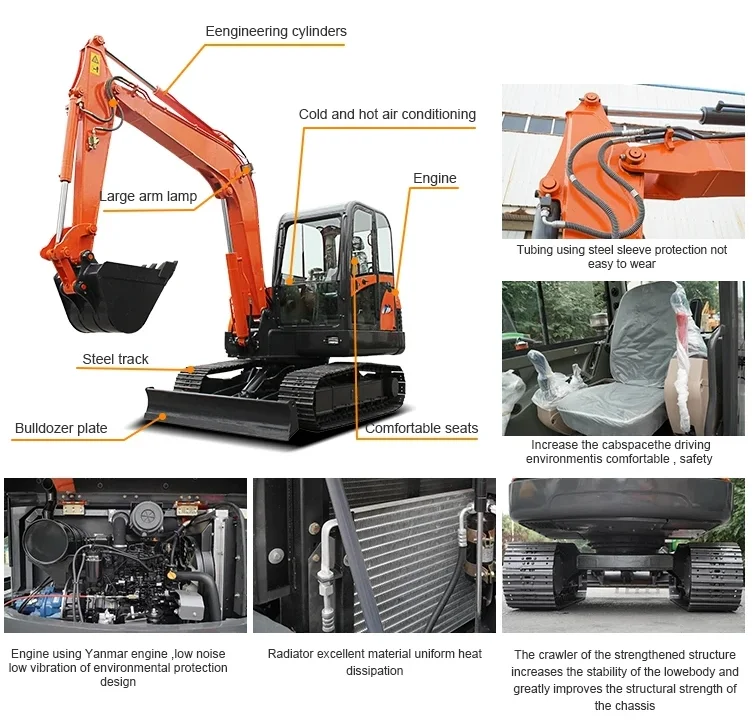 Eengineering cylinders

Cold and hot air conditioning

Engine

Large arm lamp

Steel track

Bulldozer plate

Comfortable seats

Tubing using steel sleeve protection not easy to wear

Increase the cabspacethe driving environmentis comfortable , safety

Engine using Yanmar engine ,low noise low vibration of environmental protection design

Radiator excellent material uniform heat dissipation

The crawler of the strengthened structure increases the stability of the lowebody and greatly improves the structural strength of the chassis