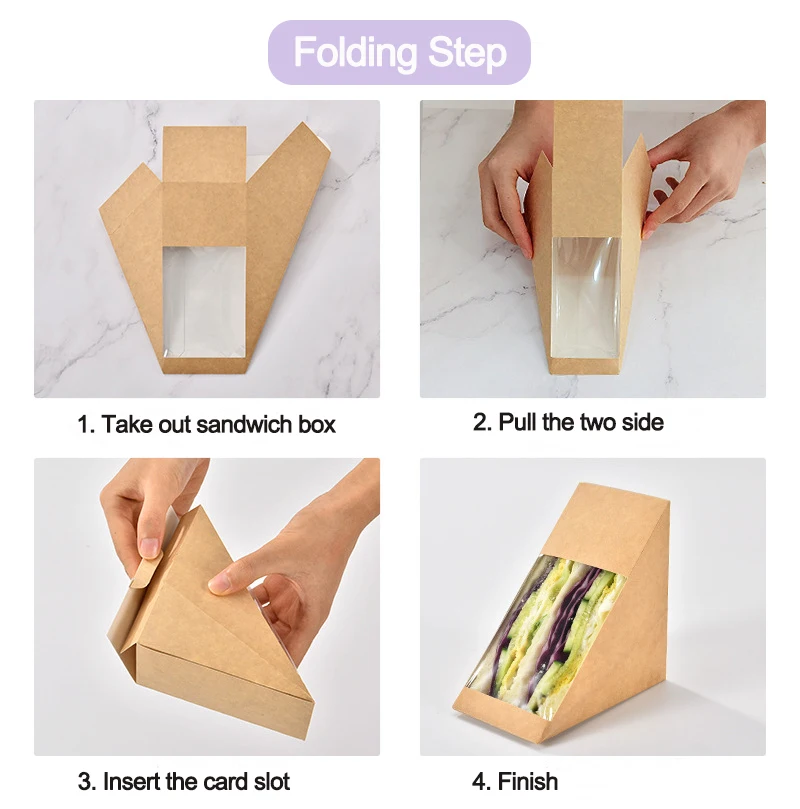 Folding Step

1. Take out sandwich box

2. Pull the two side

3. Insert the card slot

4. Finish