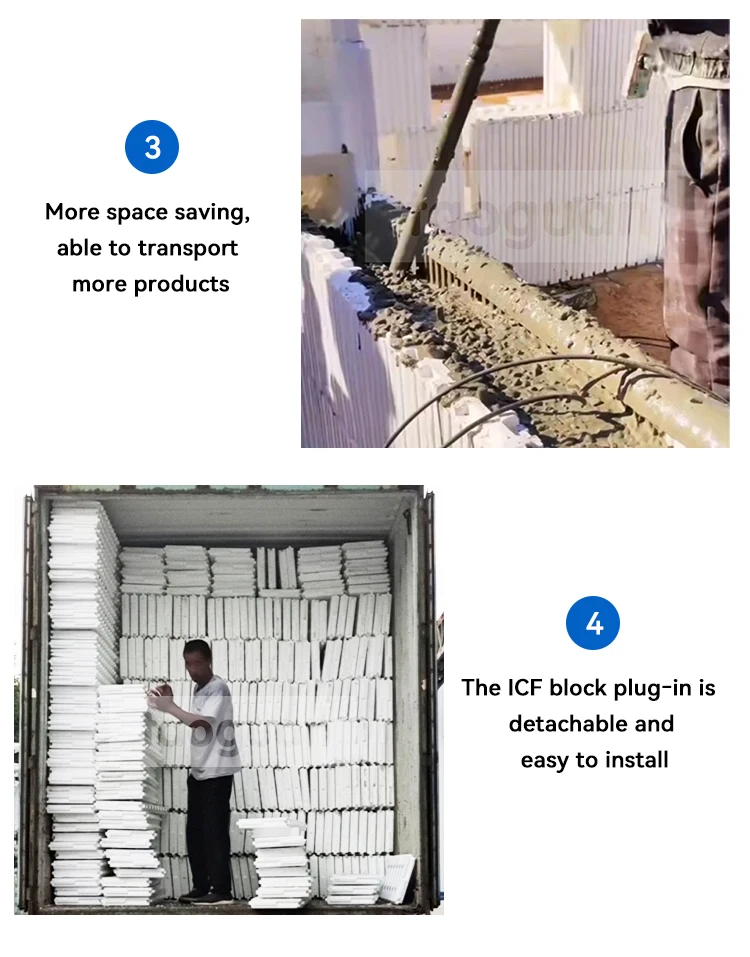 3

More space saving, able to transport more products

4

The ICF block plug-in is detachable and easy to install