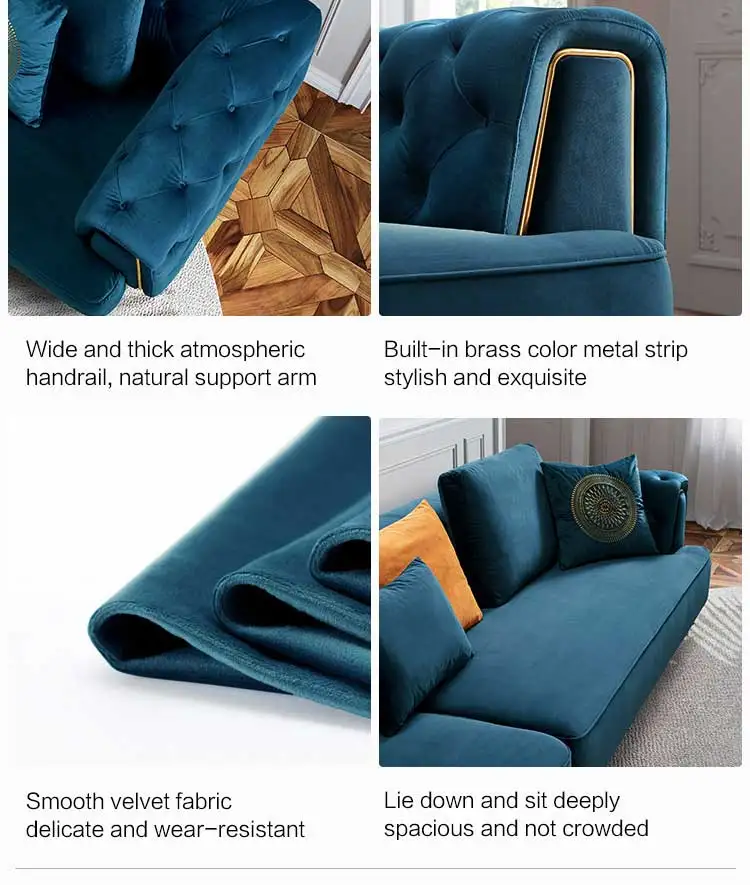 Wide and thick atmospheric handrail, natural support arm

Built-in brass color metal strip stylish and exquisite

Smooth velvet fabric delicate and wear-resistant

Lie down and sit deeply spacious and not crowded