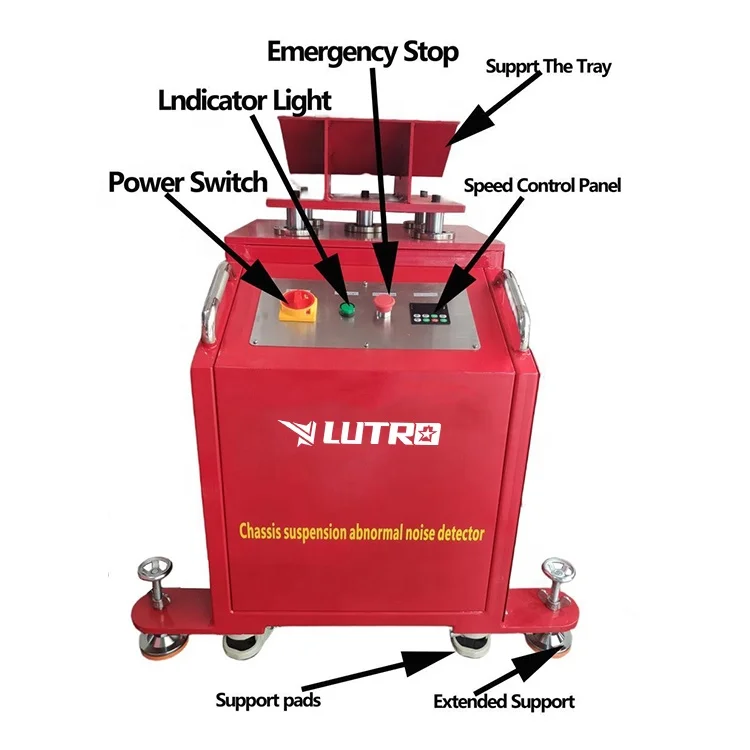 Emergency Stop

Supprt The Tray

Lndicator Light

Power Switch

Speed Control Panel

LUTRO

Chassis suspension abnormal noise detector

Support pads

Extended Support