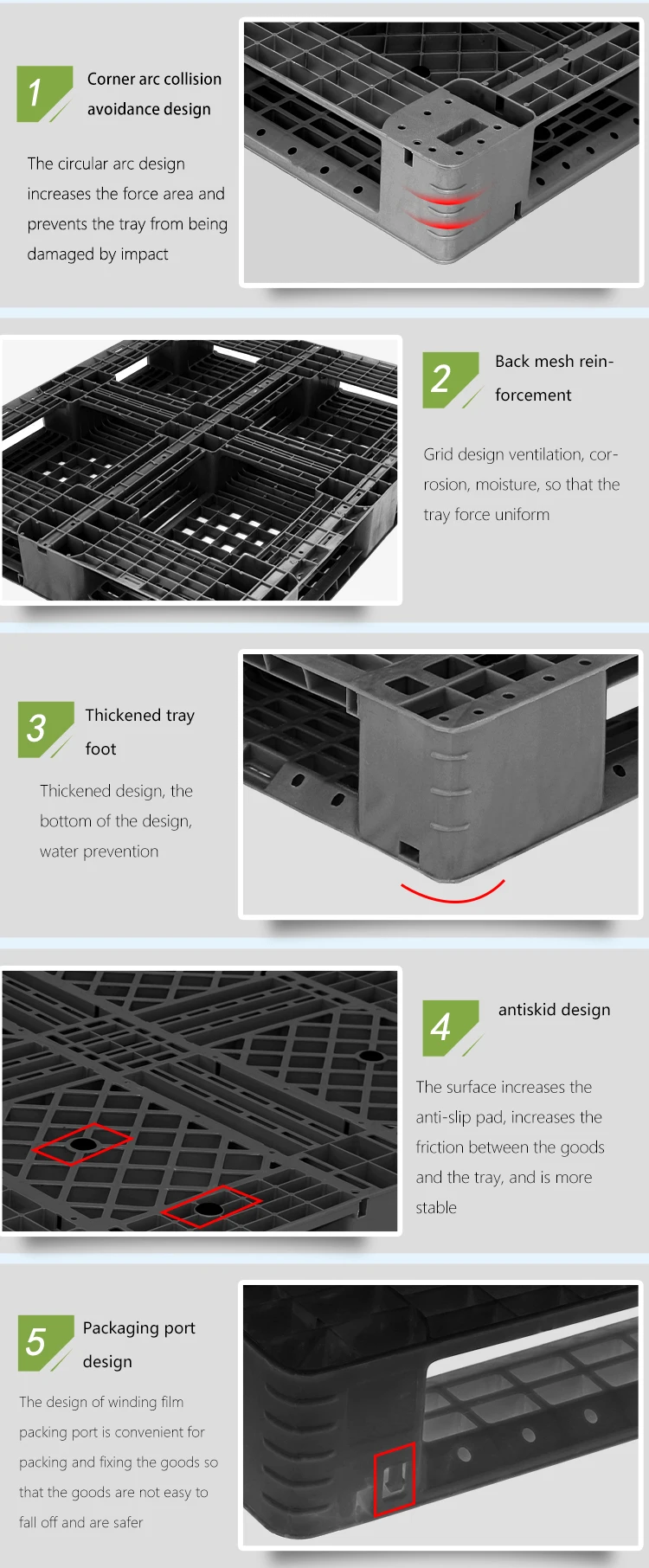 1

Corner arc collision avoidance design

The circular arc design increases the force area and prevents the tray from being damaged by impact

2

Back mesh reinforcement

Grid design ventilation, corrosion, moisture, so that the tray force uniform

3

Thickened tray foot

Thickened design, the bottom of the design, water prevention

4

antiskid design

The surface increases the anti-slip pad, increases the friction between the goods and the tray, and is more stable

5

Packaging port design

The design of winding film packing port is convenient for packing and fixing the goods so that the goods are not easy to fall off and are safer