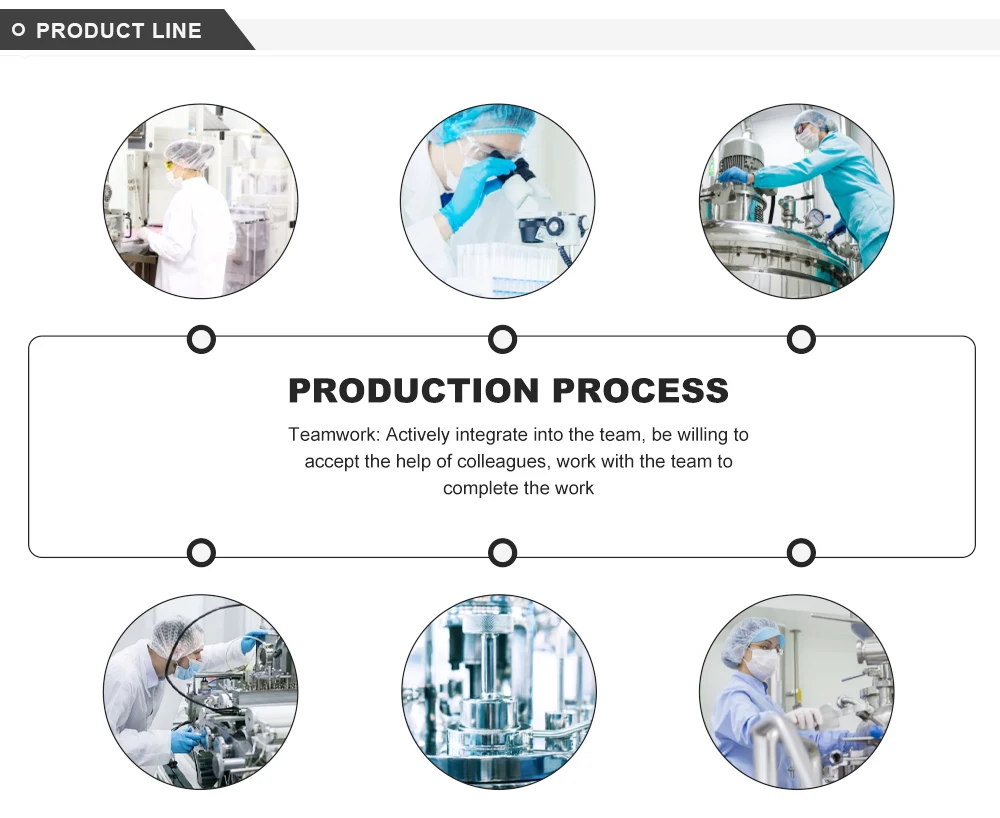 PRODUCT LINE

PRODUCTION PROCESS

Teamwork: Actively integrate into the team, be willing to accept the help of colleagues, work with the team to complete the work