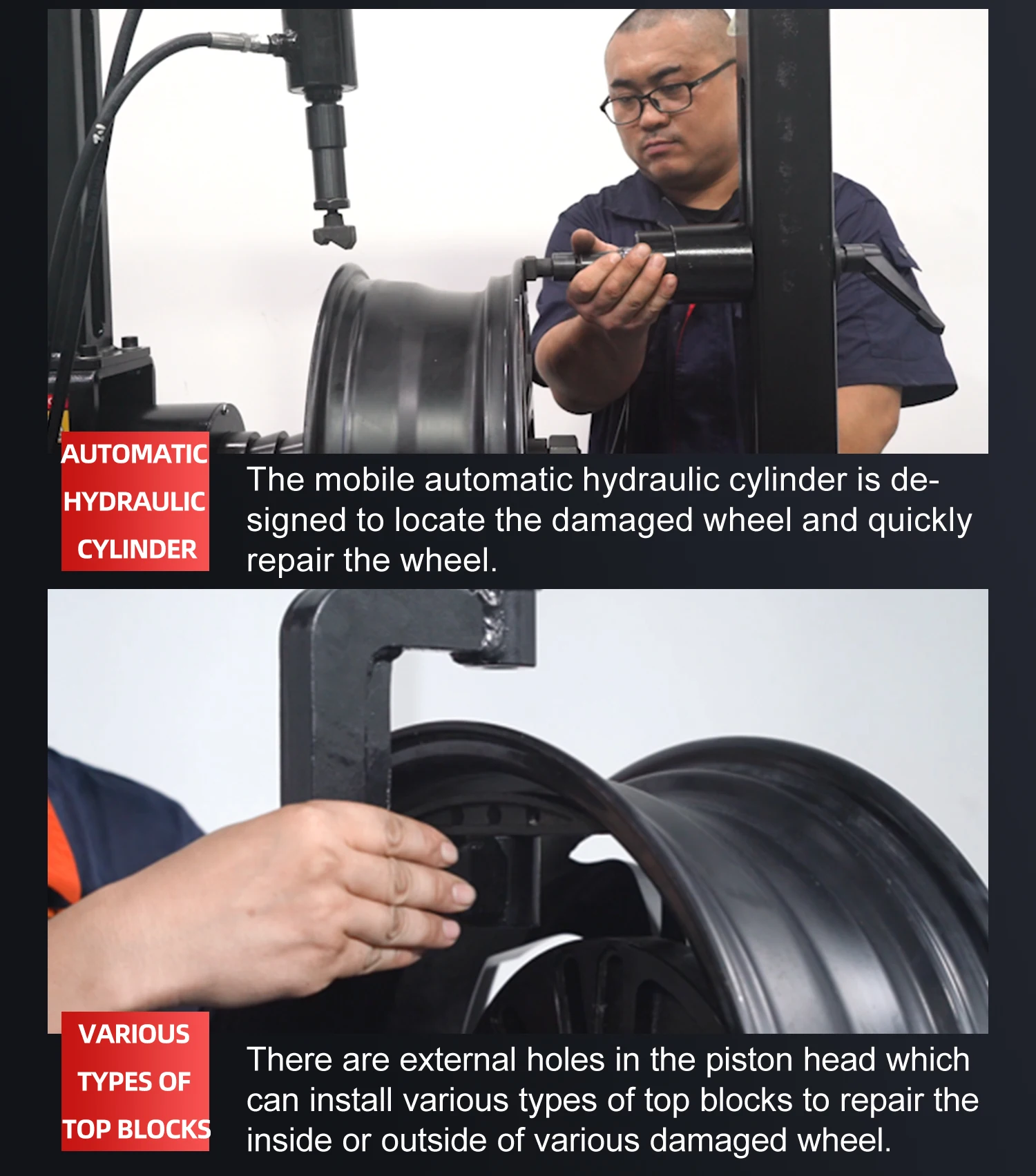 AUTOMATIC HYDRAULIC CYLINDER

The mobile automatic hydraulic cylinder is designed to locate the damaged wheel and quickly repair the wheel.

VARIOUS TYPES OF TOP BLOCKS

There are external holes in the piston head which can install various types of top blocks to repair the inside or outside of various damaged wheel.