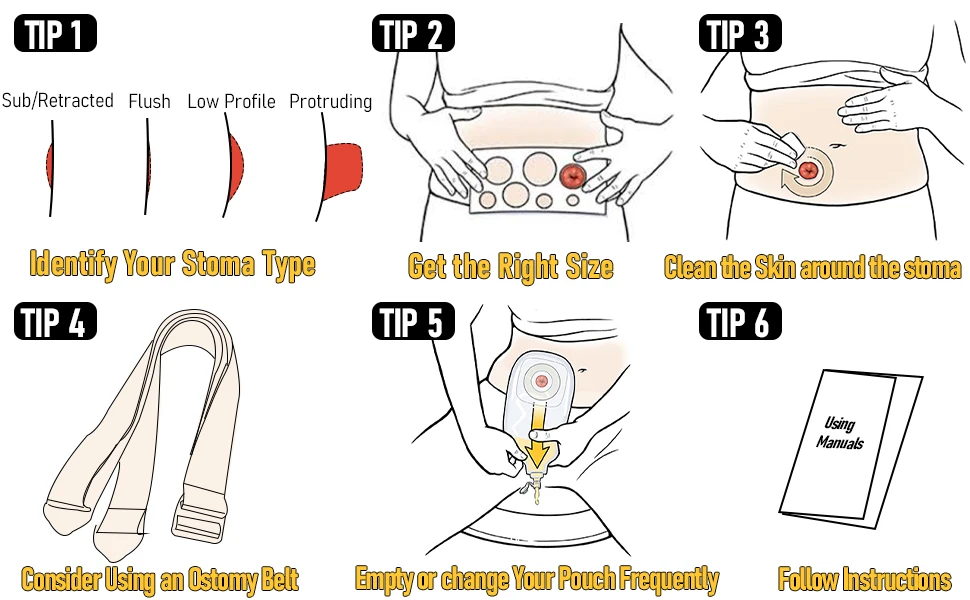 TIP 1

Sub/Retracted Flush Low Profile Protruding

Identify Your Stoma Type

TIP 2

Get the Right Size

TIP 3

Clean the Skin around the stoma

TIP 4

Consider Using an Ostomy Belt

TIP 5

Empty or change Your Pouch Frequently

TIP 6

Using Manuals

Follow Instructions