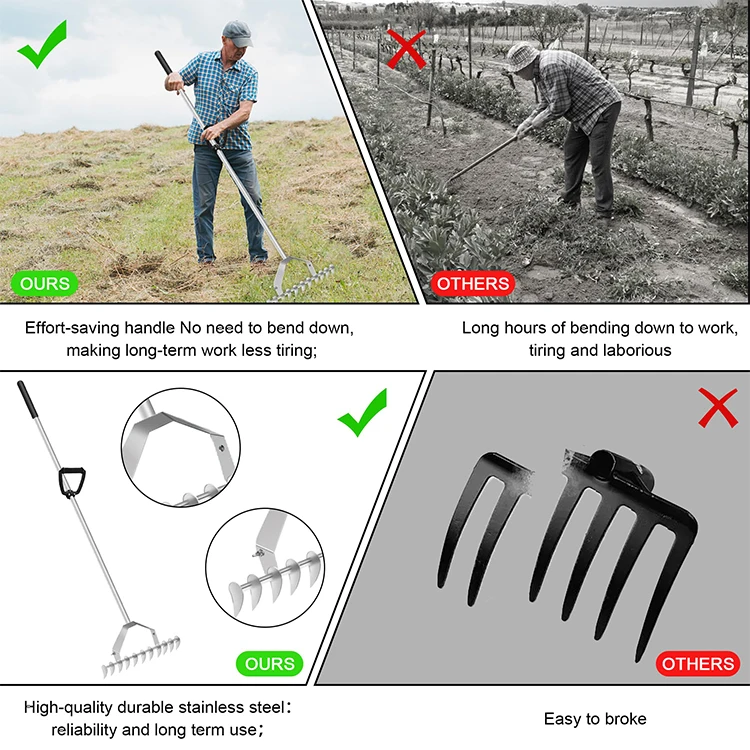 OURS

OTHERS

Effort-saving handle No need to bend down, making long-term work less tiring;

Long hours of bending down to work, tiring and laborious

OURS

OTHERS

High-quality durable stainless steel: reliability and long term use;

Easy to broke